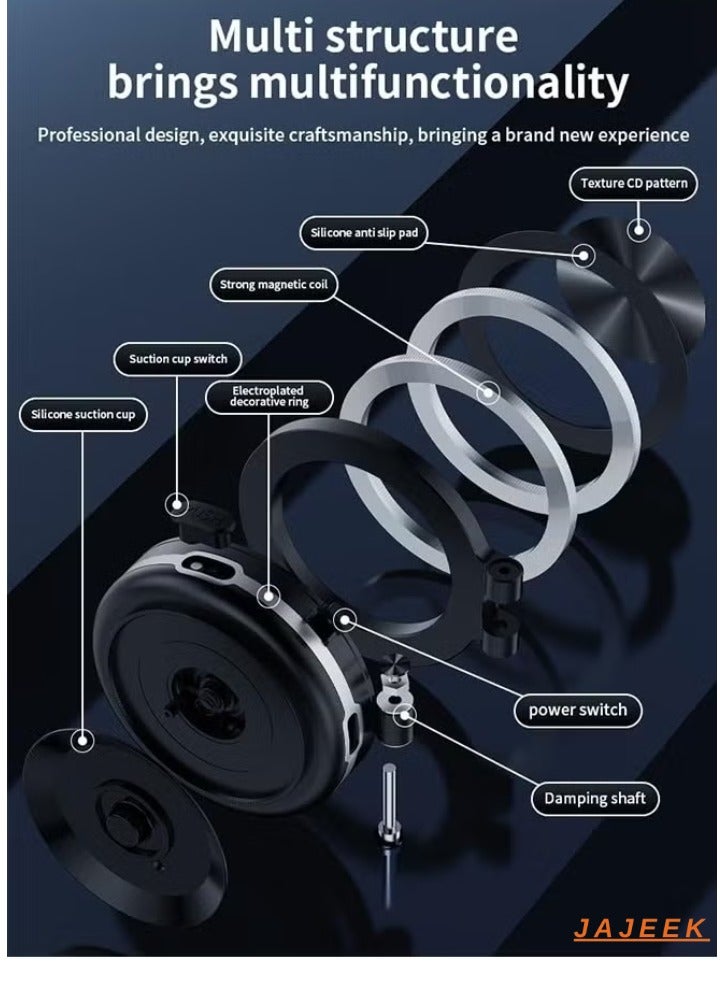 Multi structure brings multifunctionality

Professional design, exquisite craftsmanship, bringing a brand new experience

Texture CD pattern

Silicone anti slip pad

Strong magnetic coil

Suction cup switch

Electroplated decorative ring

Silicone suction cup

power switch

Damping shaft

JAJEEK