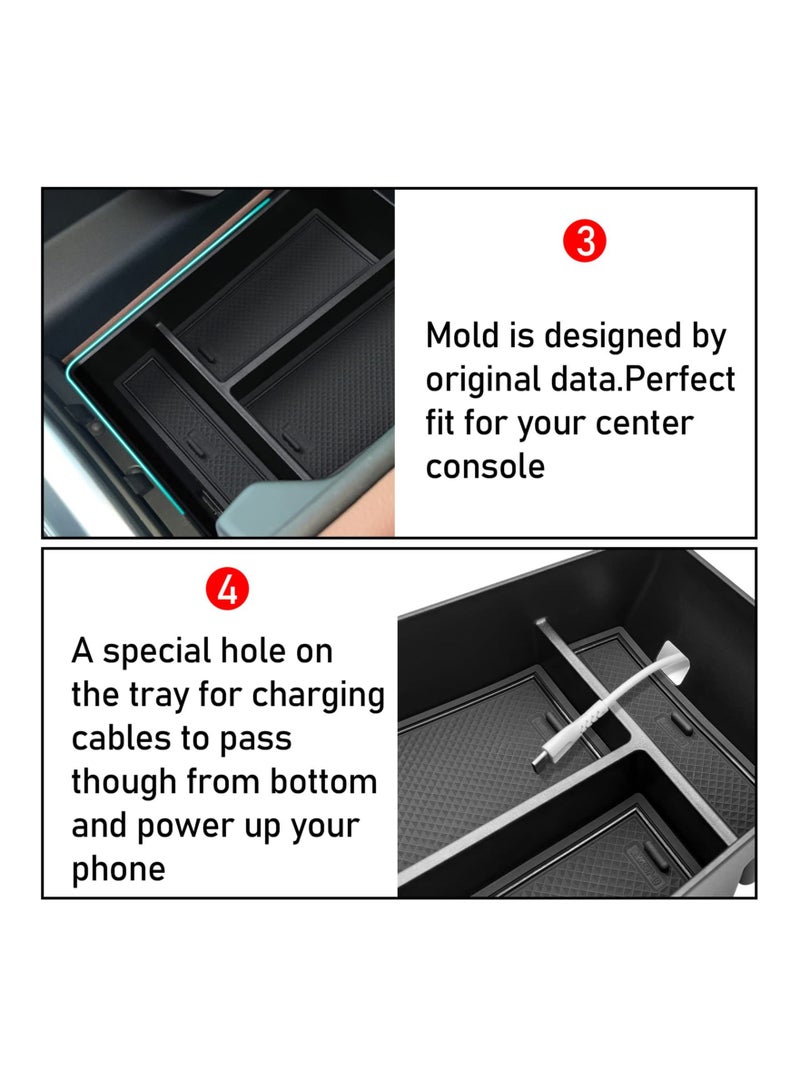 3

Mold is designed by original data.Perfect fit for your center console

4

A special hole on the tray for charging cables to pass though from bottom and power up your phone