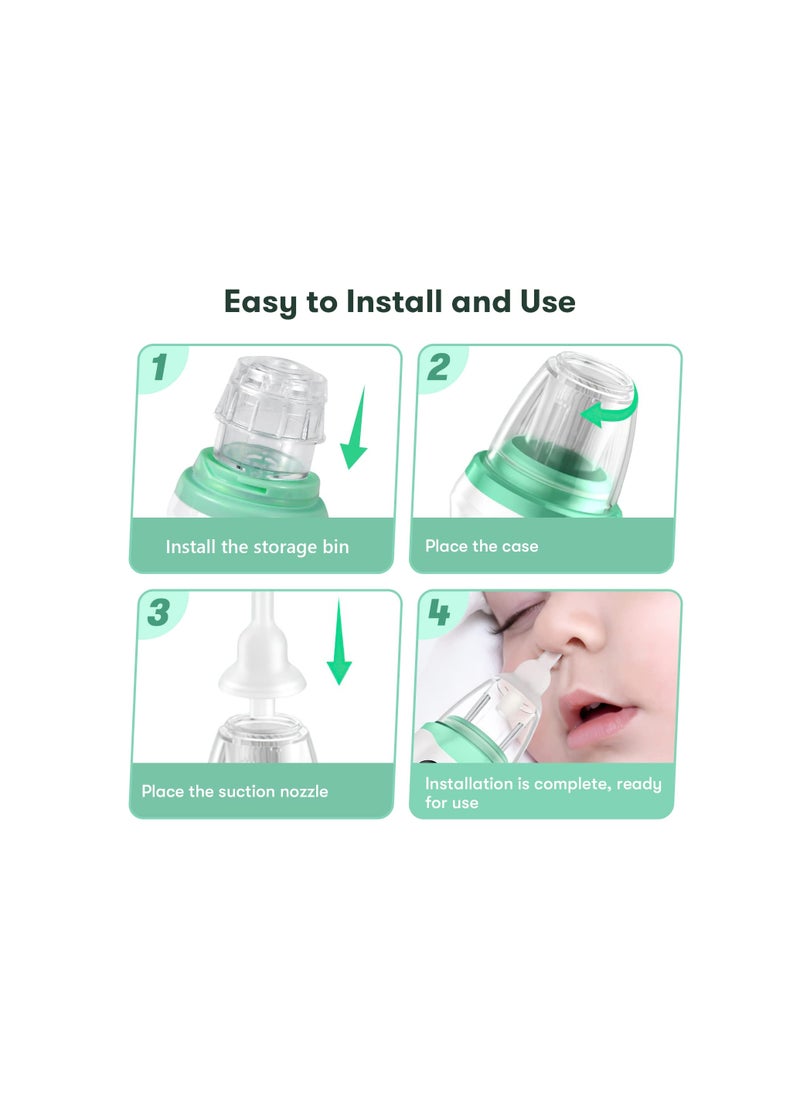 Easy to Install and Use

1

Install the storage bin

2

Place the case

3

Place the suction nozzle

4

Installation is complete, ready for use