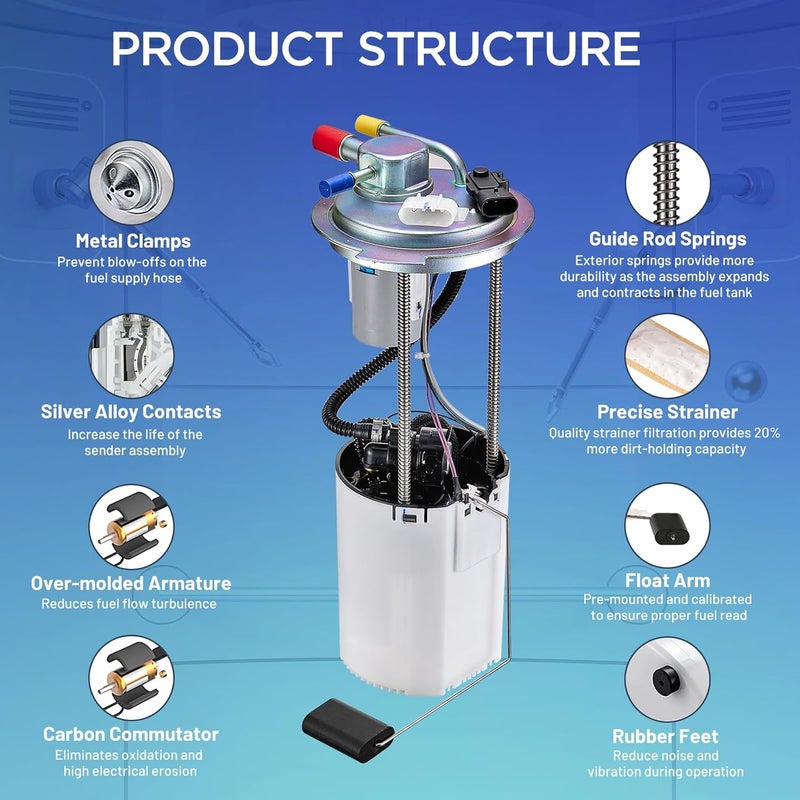 PRODUCT STRUCTURE

Metal Clamps
Prevent blow-offs on the fuel supply hose

Silver Alloy Contacts
Increase the life of the sender assembly

Over-molded Armature
Reduces fuel flow turbulence

Carbon Commutator
Eliminates oxidation and high electrical erosion

Guide Rod Springs
Exterior springs provide more durability as the assembly expands and contracts in the fuel tank

Precise Strainer
Quality strainer filtration provides 20% more dirt-holding capacity

Float Arm
Pre-mounted and calibrated to ensure proper fuel read

Rubber Feet
Reduce noise and vibration during operation