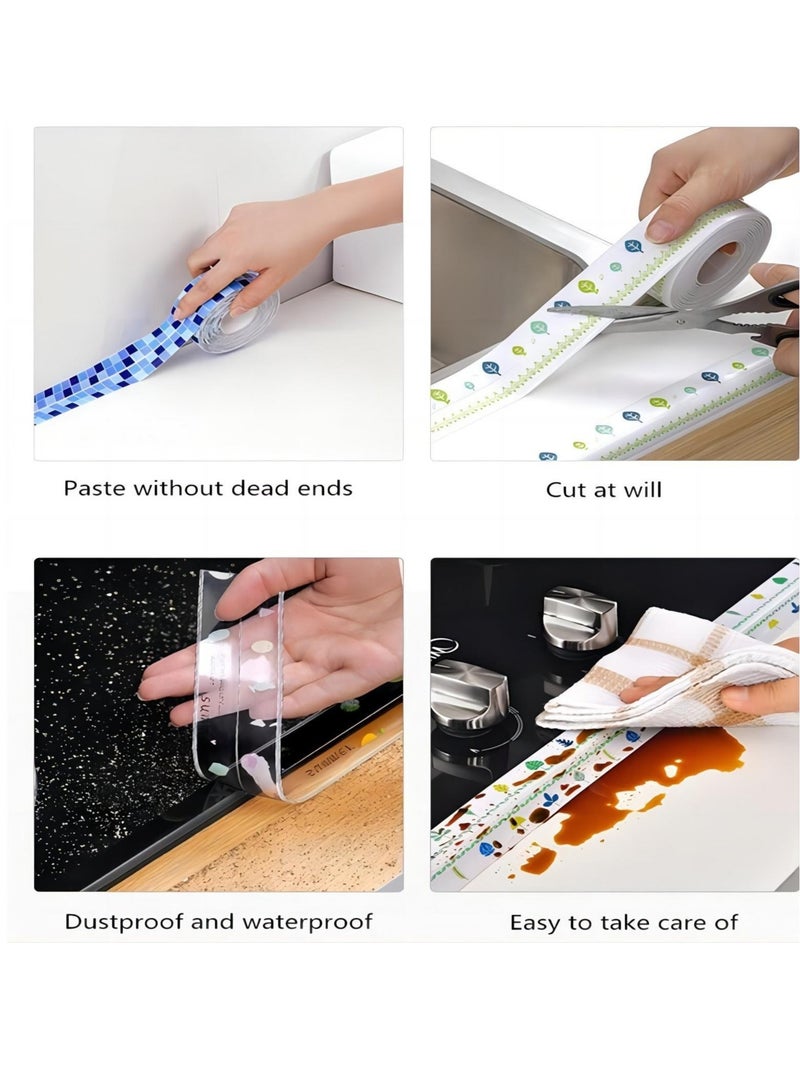 Paste without dead ends

Cut at will

Dustproof and waterproof

Easy to take care of