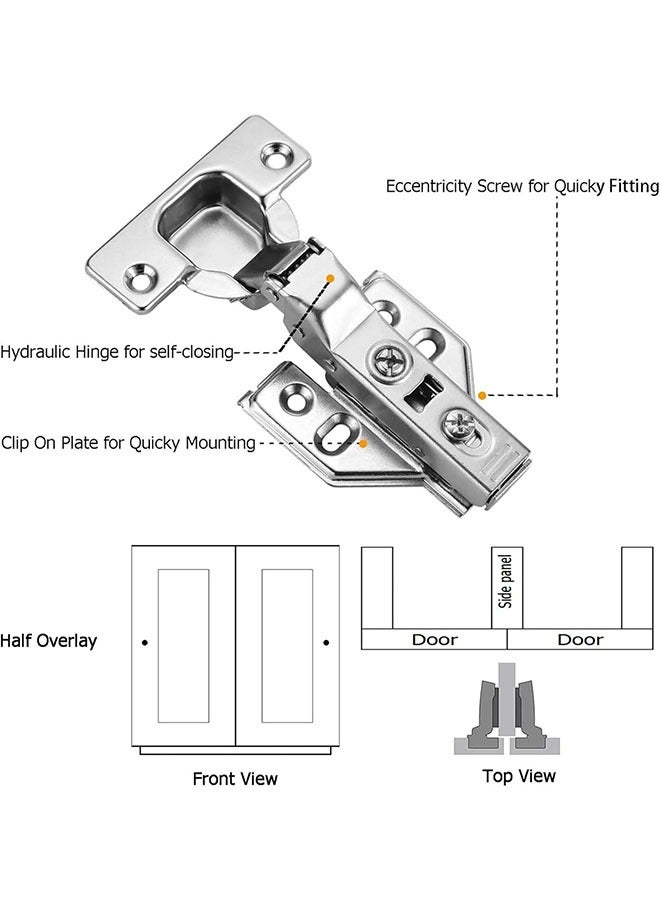 Eccentricity Screw for Quicky Fitting

Hydraulic Hinge for self-closing

Clip On Plate for Quicky Mounting

Half Overlay

Side panel

Door

Door

Front View

Top View