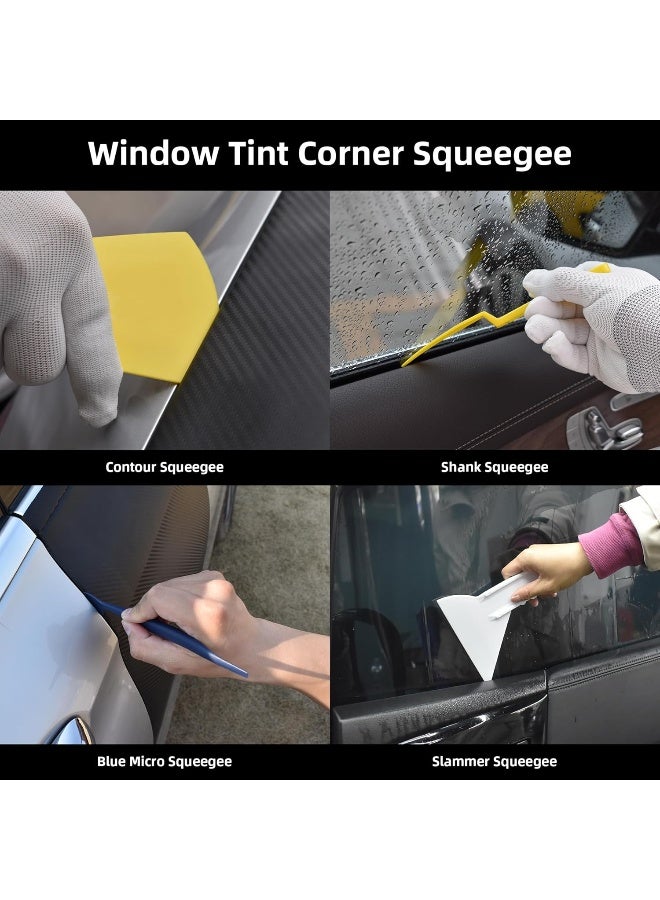 Window Tint Corner Squeegee

Contour Squeegee

Shank Squeegee

Blue Micro Squeegee

Slammer Squeegee