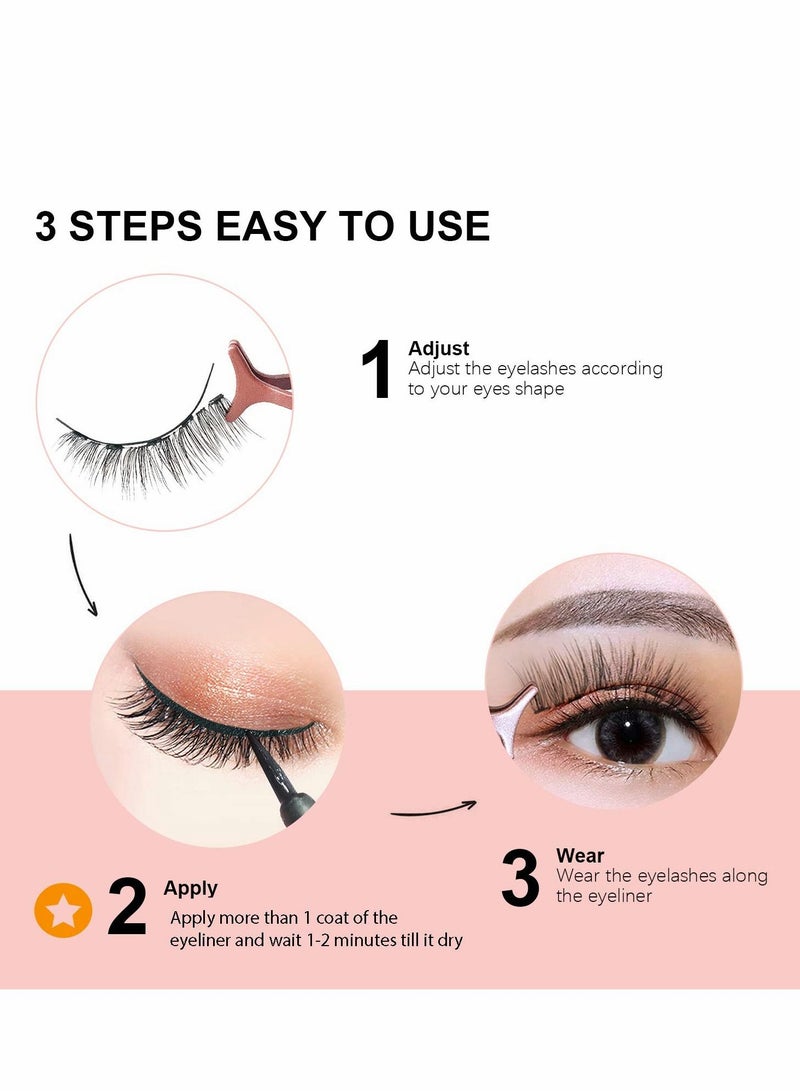 3 STEPS EASY TO USE

1 Adjust
Adjust the eyelashes according to your eyes shape

2 Apply
Apply more than 1 coat of the eyeliner and wait 1-2 minutes till it dry

3 Wear
Wear the eyelashes along the eyeliner