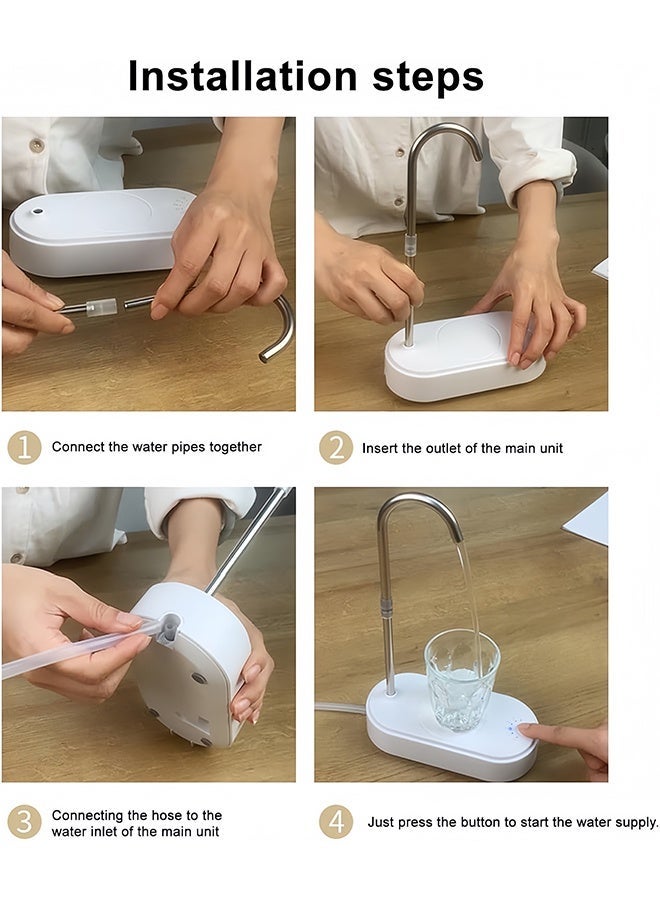 Installation steps

1 Connect the water pipes together

2 Insert the outlet of the main unit

3 Connecting the hose to the water inlet of the main unit

4 Just press the button to start the water supply.