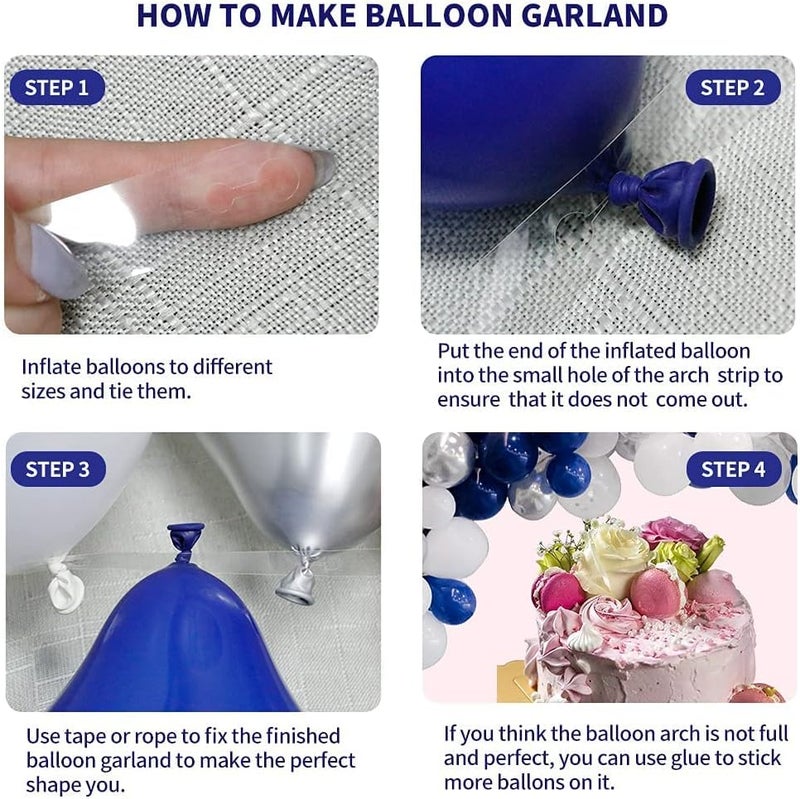 HOW TO MAKE BALLOON GARLAND

STEP 1

Inflate balloons to different sizes and tie them.

STEP 2

Put the end of the inflated balloon into the small hole of the arch strip to ensure that it does not come out.

STEP 3

Use tape or rope to fix the finished balloon garland to make the perfect shape you.

STEP 4

If you think the balloon arch is not full and perfect, you can use glue to stick more ballons on it.