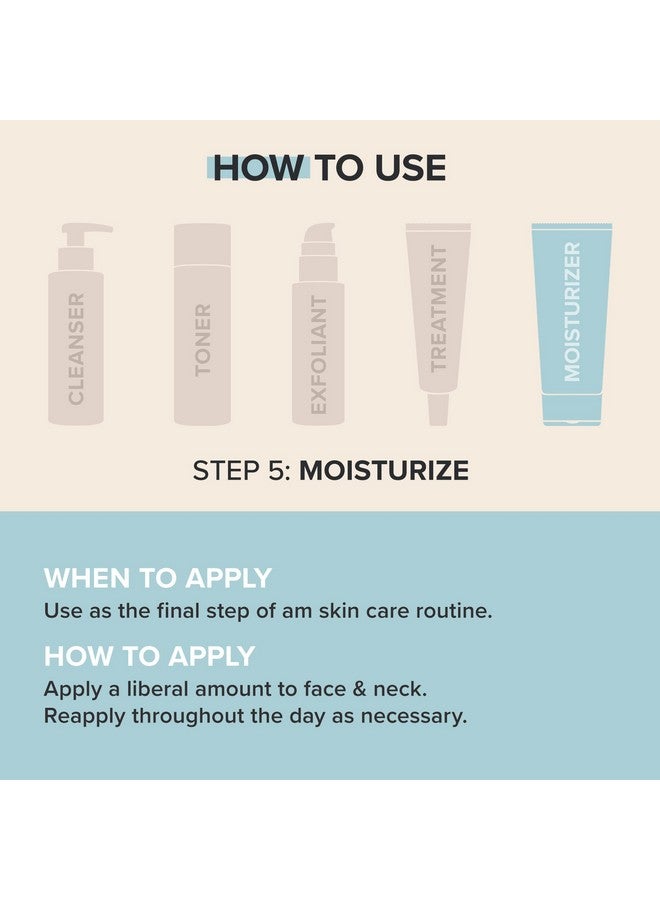 HOW TO USE

CLEANSER

TONER

EXFOLIANT

TREATMENT

MOISTURIZER

STEP 5: MOISTURIZE

WHEN TO APPLY
Use as the final step of am skin care routine.

HOW TO APPLY
Apply a liberal amount to face & neck. Reapply throughout the day as necessary.