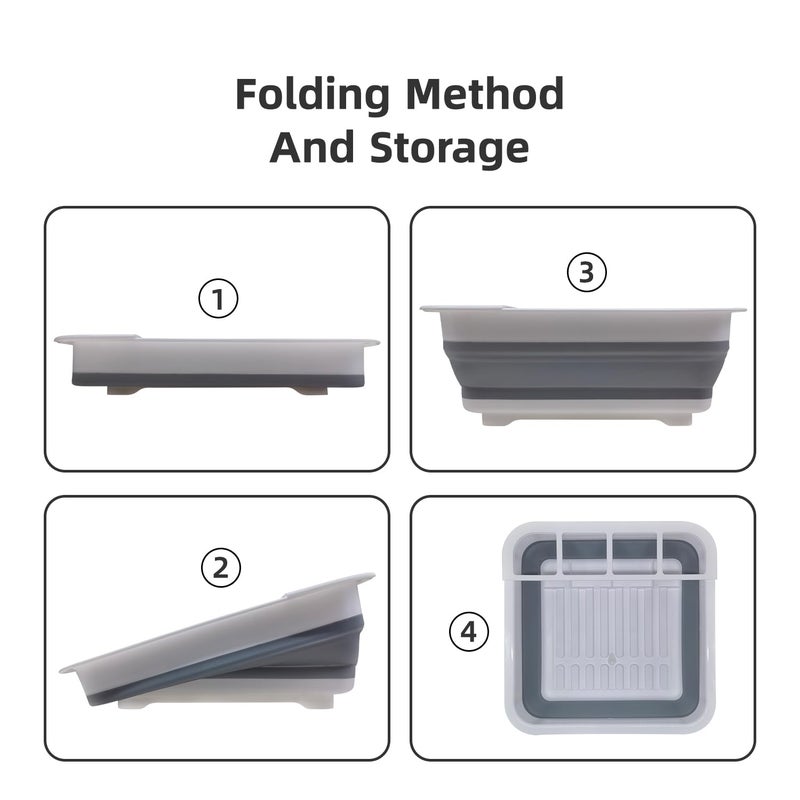 Folding Method
And Storage

①

③

②

④