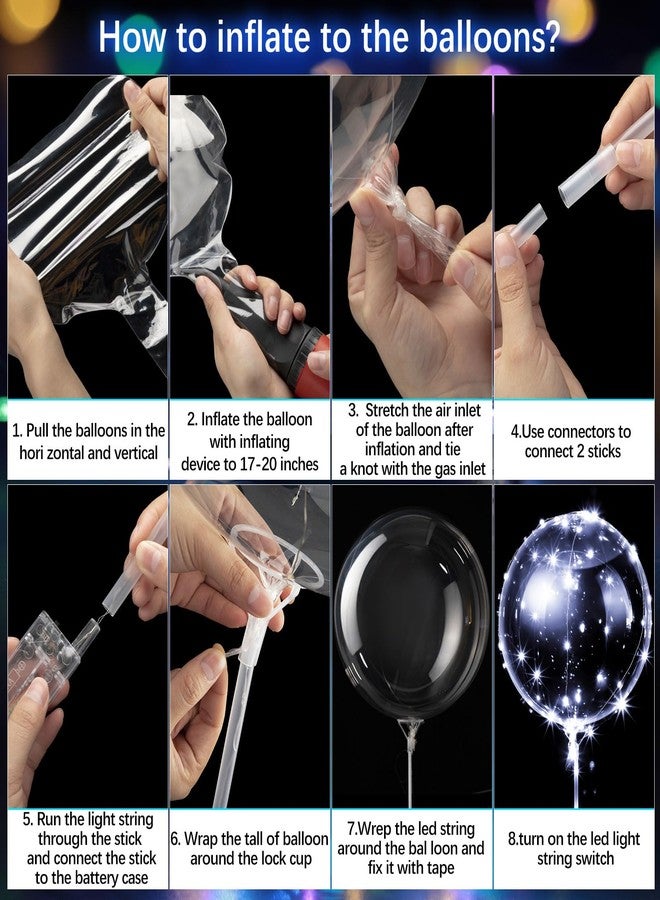 How to inflate to the balloons?

1. Pull the balloons in the hori zontal and vertical

2. Inflate the balloon with inflating device to 17-20 inches

3. Stretch the air inlet of the balloon after inflation and tie a knot with the gas inlet

4.Use connectors to connect 2 sticks

5. Run the light string through the stick and connect the stick to the battery case

6. Wrap the tall of balloon around the lock cup

7.Wrep the led string around the bal loon and fix it with tape

8.turn on the led light string switch