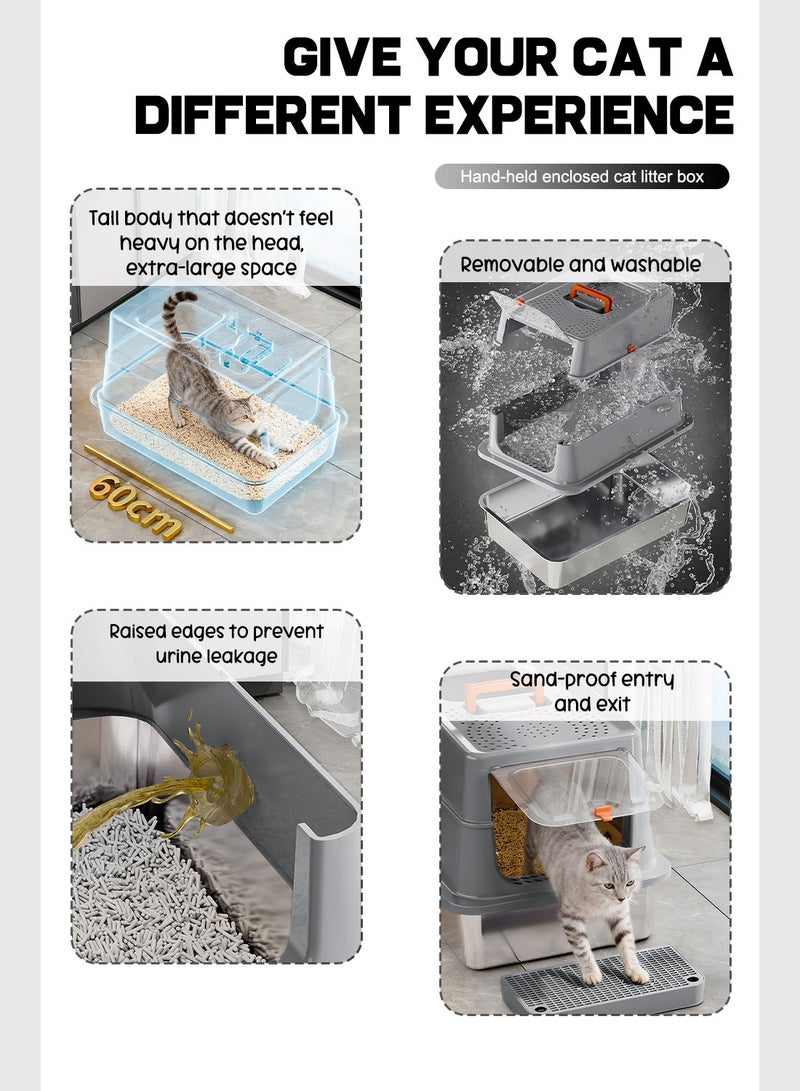 GIVE YOUR CAT A DIFFERENT EXPERIENCE

Hand-held enclosed cat litter box

Tall body that doesn't feel heavy on the head, extra-large space

60cm

Removable and washable

Raised edges to prevent urine leakage

Sand-proof entry and exit