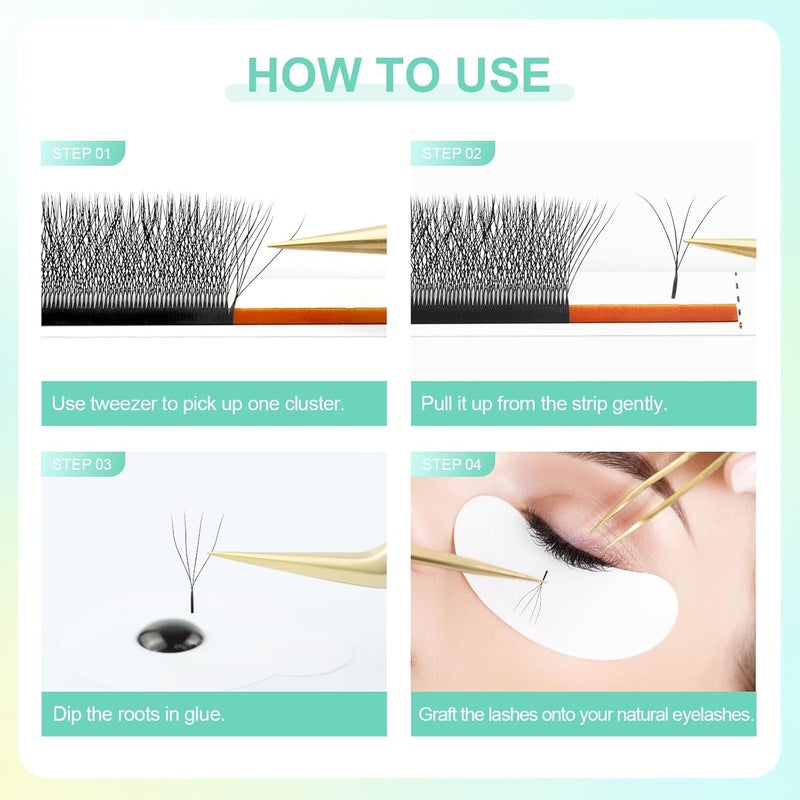 HOW TO USE

STEP 01

Use tweezer to pick up one cluster.

STEP 02

Pull it up from the strip gently.

STEP 03

Dip the roots in glue.

STEP 04

Graft the lashes onto your natural eyelashes.