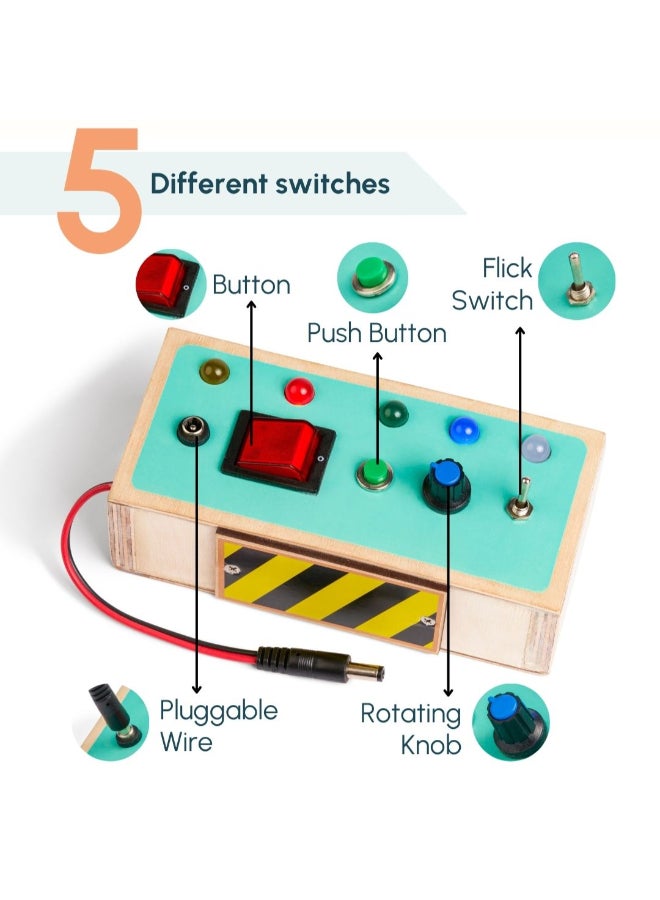 5 Different switches

Button

Push Button

Flick Switch

Pluggable Wire

Rotating Knob