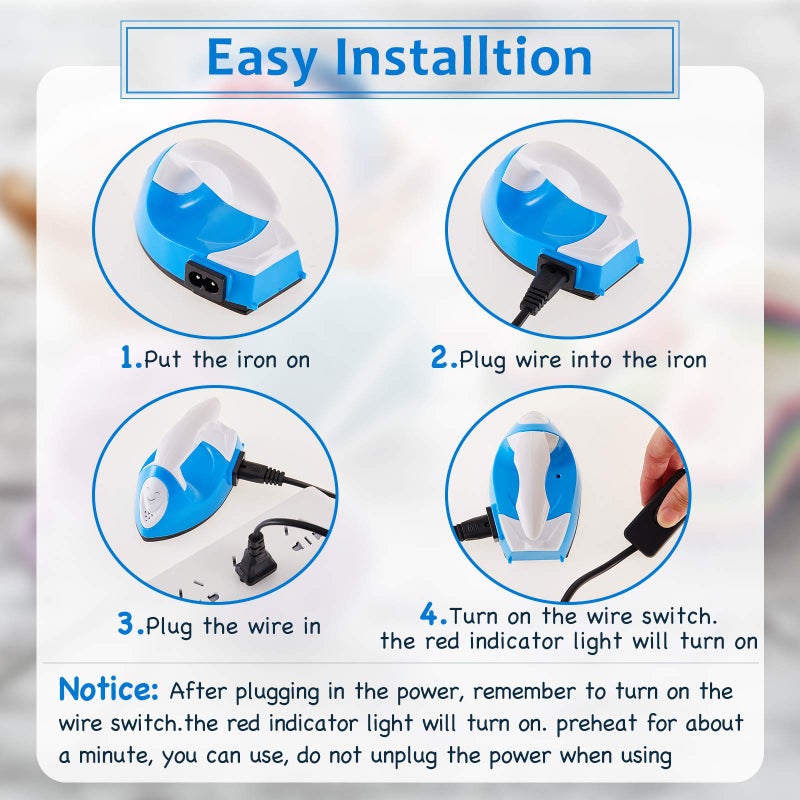 Easy Installtion

1.Put the iron on

2.Plug wire into the iron

3.Plug the wire in

4.Turn on the wire switch. the red indicator light will turn on

Notice: After plugging in the power, remember to turn on the wire switch.the red indicator light will turn on. preheat for about a minute, you can use, do not unplug the power when using