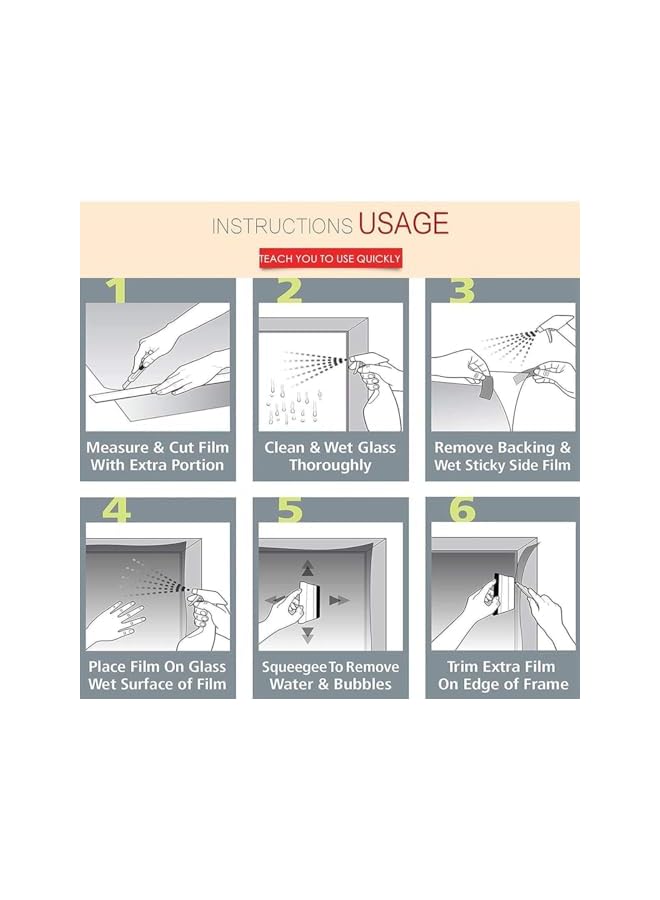 INSTRUCTIONS USAGE

TEACH YOU TO USE QUICKLY

1

Measure & Cut Film With Extra Portion

2

Clean & Wet Glass Thoroughly

3

Remove Backing & Wet Sticky Side Film

4

Place Film On Glass Wet Surface of Film

5

Squeegee To Remove Water & Bubbles

6

Trim Extra Film On Edge of Frame