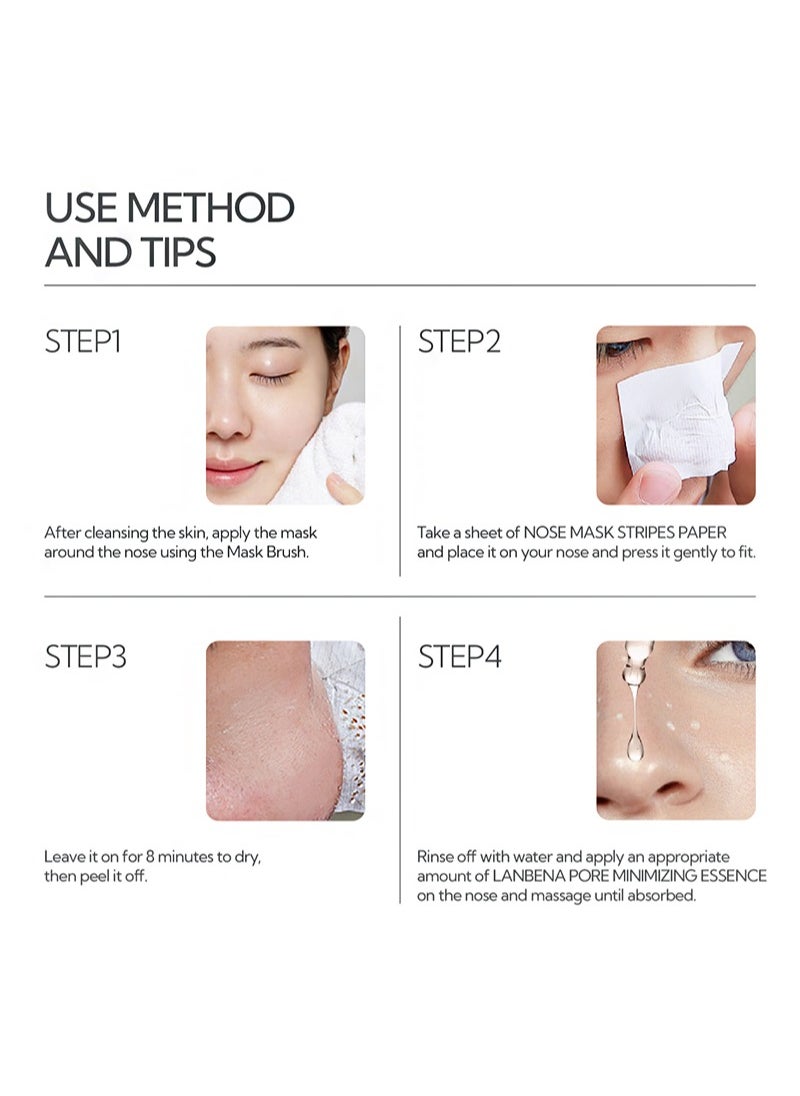 USE METHOD AND TIPS

STEP1

After cleansing the skin, apply the mask around the nose using the Mask Brush.

STEP2

Take a sheet of NOSE MASK STRIPES PAPER and place it on your nose and press it gently to fit.

STEP3

Leave it on for 8 minutes to dry, then peel it off.

STEP4

Rinse off with water and apply an appropriate amount of LANBENA PORE MINIMIZING ESSENCE on the nose and massage until absorbed.