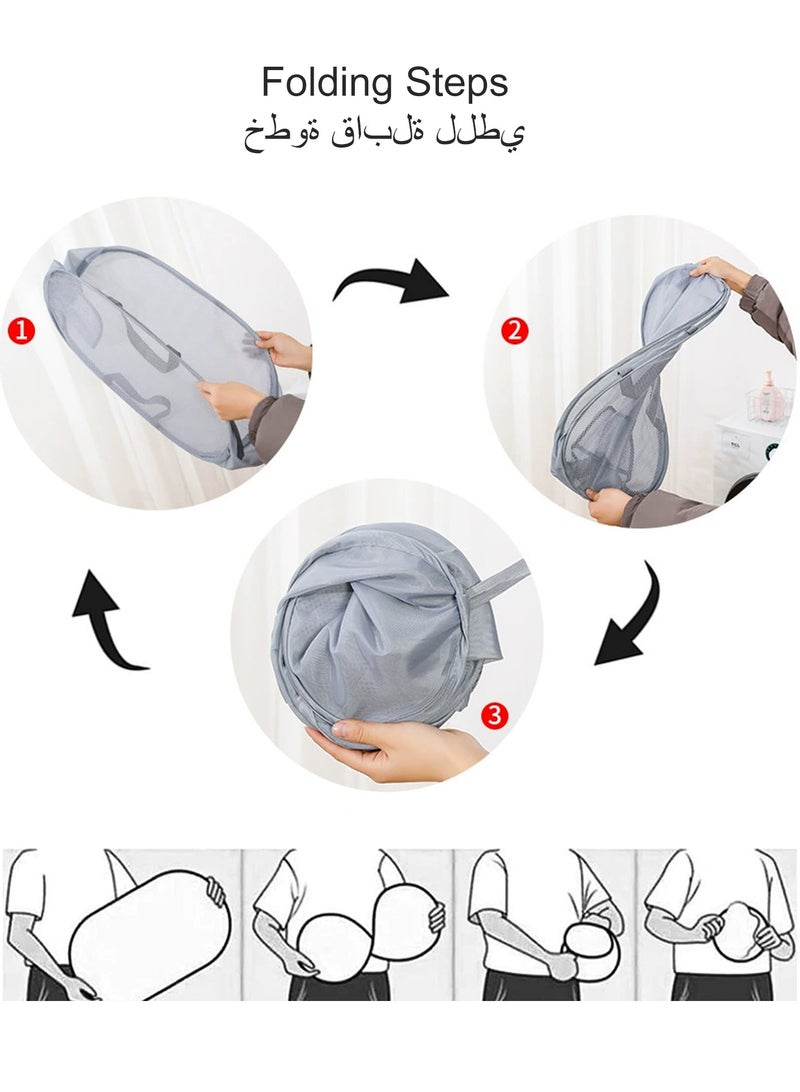 Folding Steps
خطوة قابلة للطي

1

2

3