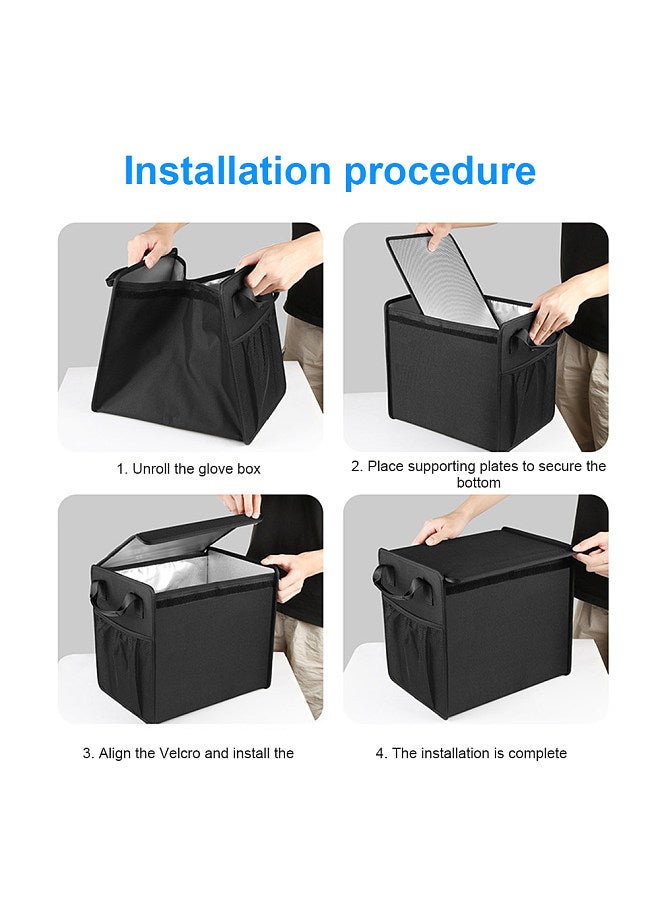 Installation procedure

1. Unroll the glove box

2. Place supporting plates to secure the bottom

3. Align the Velcro and install the

4. The installation is complete