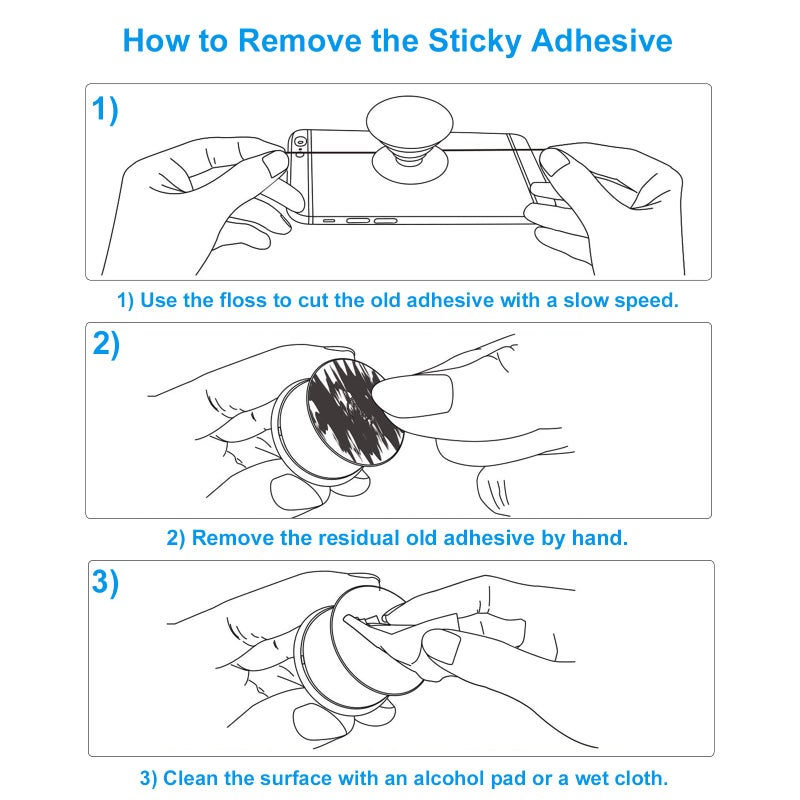 How to Remove the Sticky Adhesive

1)

1) Use the floss to cut the old adhesive with a slow speed.

2)

2) Remove the residual old adhesive by hand.

3)

3) Clean the surface with an alcohol pad or a wet cloth.