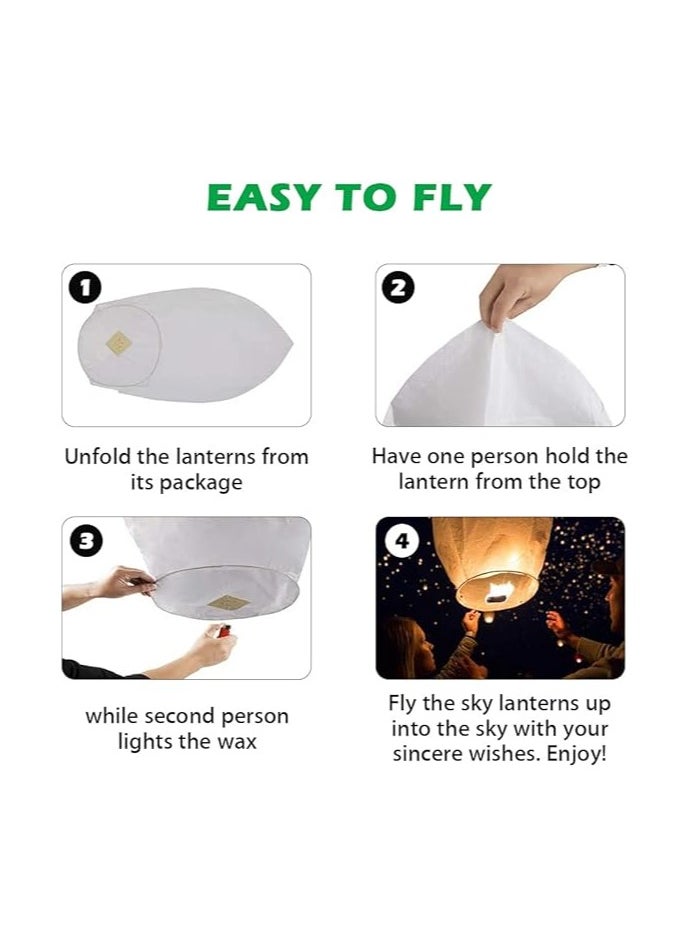 EASY TO FLY

1

Unfold the lanterns from its package

2

Have one person hold the lantern from the top

3

while second person lights the wax

4

Fly the sky lanterns up into the sky with your sincere wishes. Enjoy!