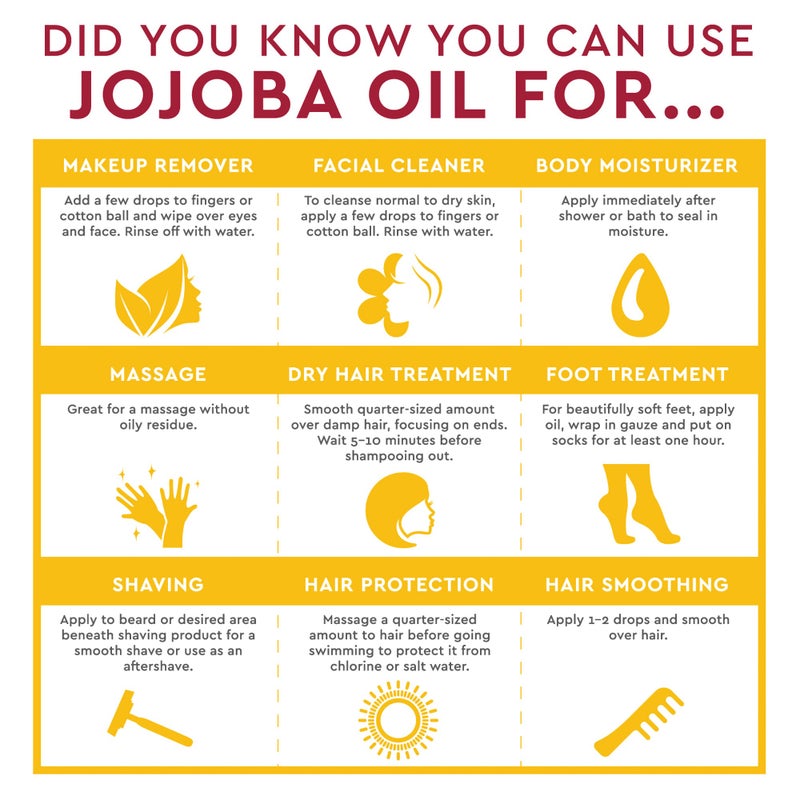 DID YOU KNOW YOU CAN USE
JOJOBA OIL FOR...

MAKEUP REMOVER

Add a few drops to fingers or cotton ball and wipe over eyes and face. Rinse off with water.

FACIAL CLEANER

To cleanse normal to dry skin, apply a few drops to fingers or cotton ball. Rinse with water.

BODY MOISTURIZER

Apply immediately after shower or bath to seal in moisture.

MASSAGE

Great for a massage without oily residue.

DRY HAIR TREATMENT

Smooth quarter-sized amount over damp hair, focusing on ends. Wait 5–10 minutes before shampooing out.

FOOT TREATMENT

For beautifully soft feet, apply oil, wrap in gauze and put on socks for at least one hour.

SHAVING

Apply to beard or desired area beneath shaving product for a smooth shave or use as an aftershave.

HAIR PROTECTION

Massage a quarter-sized amount to hair before going swimming to protect it from chlorine or salt water.

HAIR SMOOTHING

Apply 1–2 drops and smooth over hair.