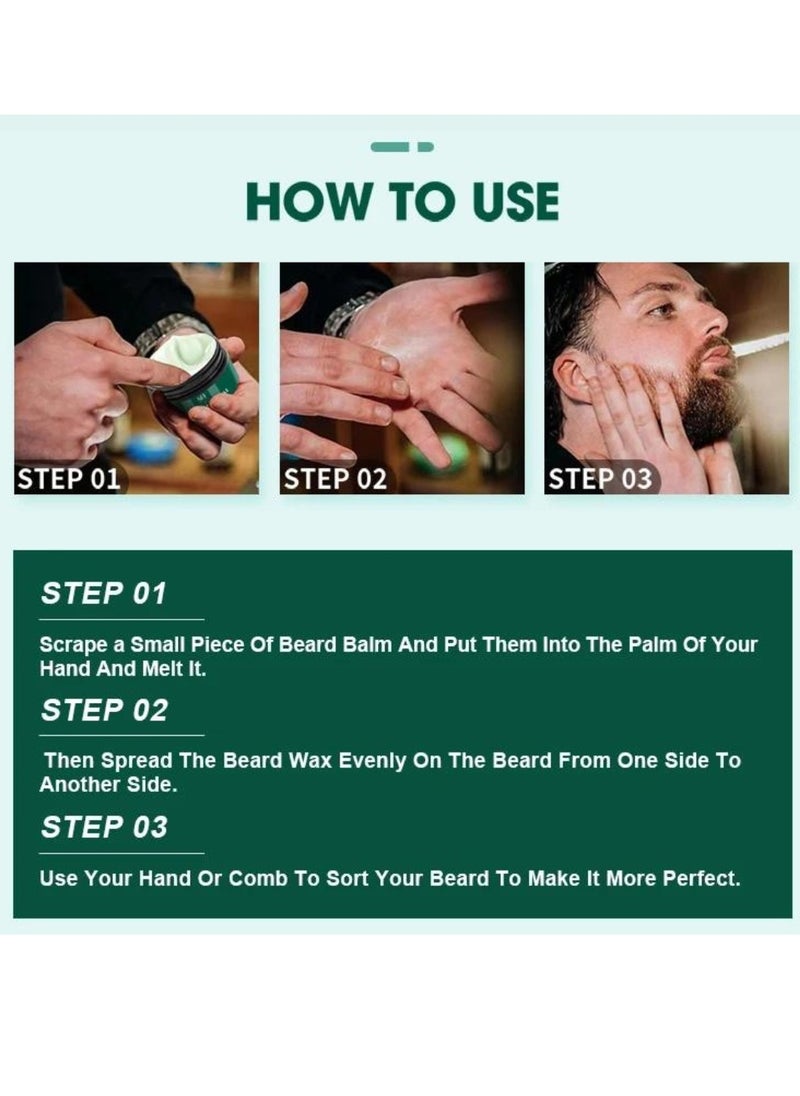 HOW TO USE

STEP 01

STEP 02

STEP 03

STEP 01

Scrape a Small Piece Of Beard Balm And Put Them Into The Palm Of Your Hand And Melt It.

STEP 02

Then Spread The Beard Wax Evenly On The Beard From One Side To Another Side.

STEP 03

Use Your Hand Or Comb To Sort Your Beard To Make It More Perfect.