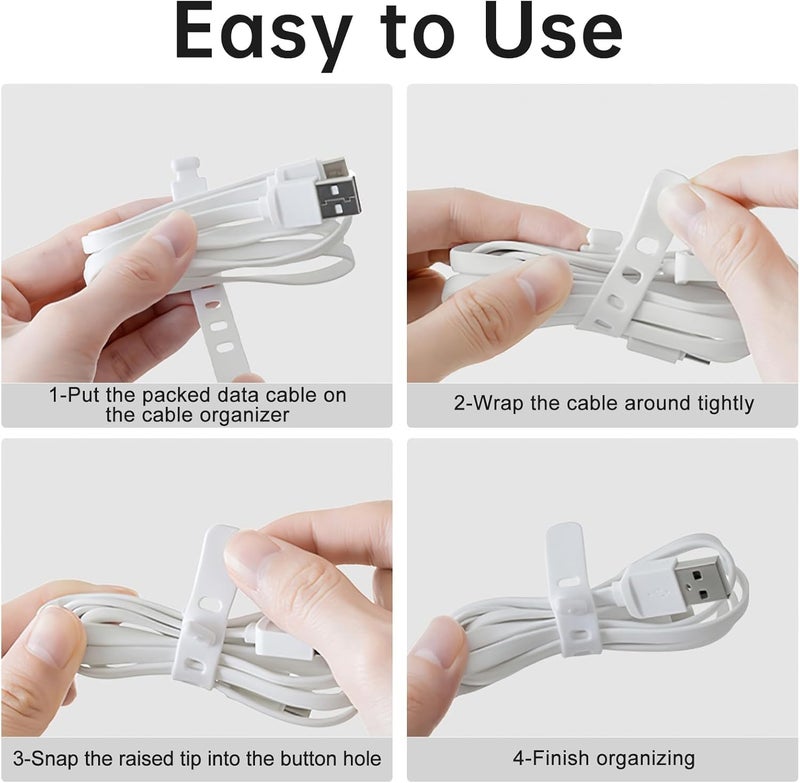 Easy to Use

1-Put the packed data cable on the cable organizer

2-Wrap the cable around tightly

3-Snap the raised tip into the button hole

4-Finish organizing