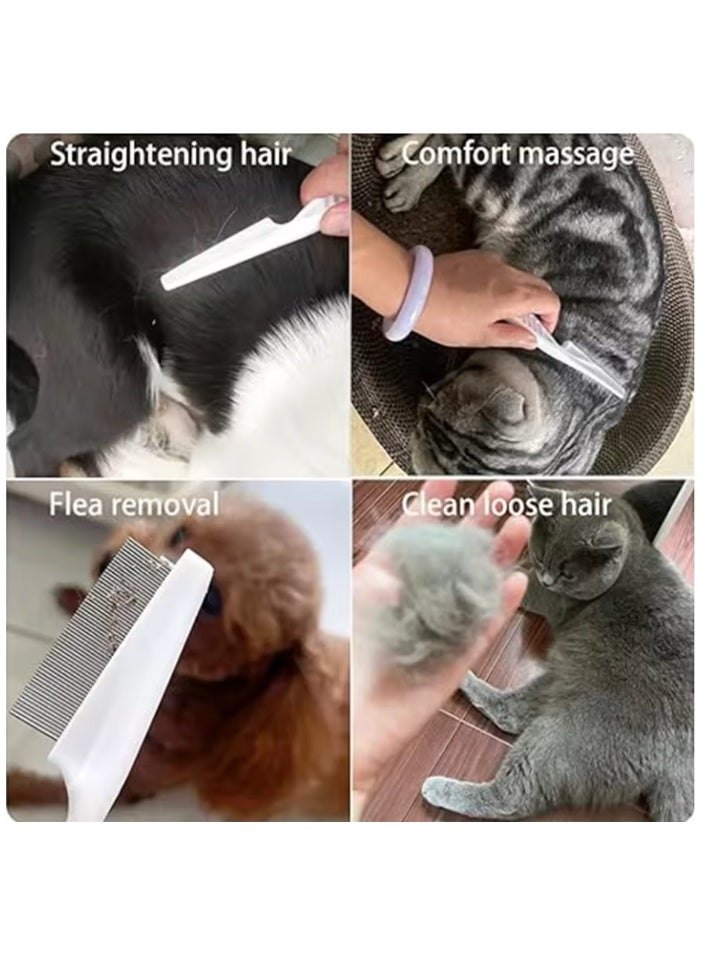 Straightening hair

Comfort massage

Flea removal

Clean loose hair