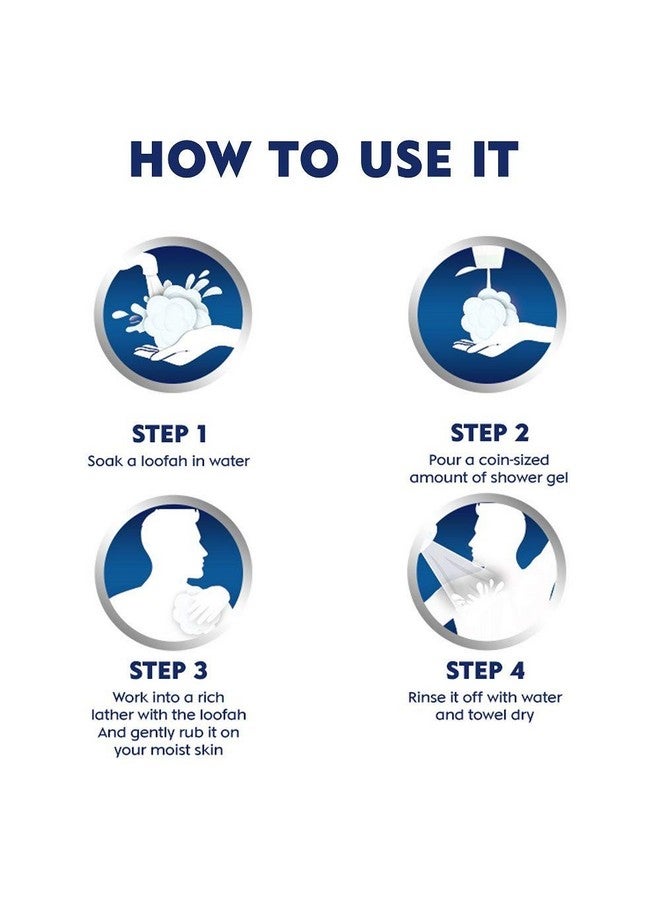 HOW TO USE IT

STEP 1
Soak a loofah in water

STEP 2
Pour a coin-sized amount of shower gel

STEP 3
Work into a rich lather with the loofah And gently rub it on your moist skin

STEP 4
Rinse it off with water and towel dry