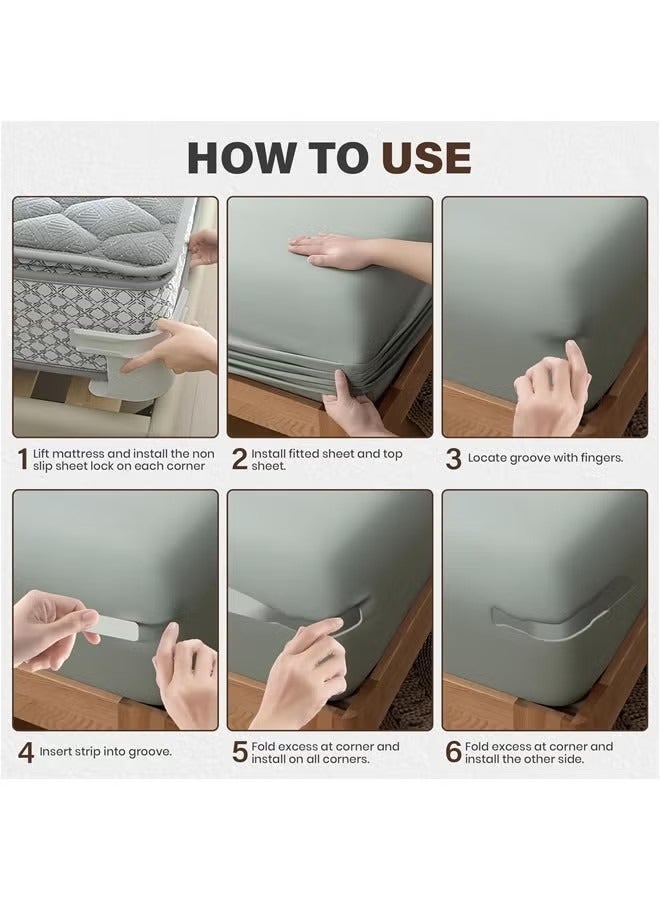 HOW TO USE

1 Lift mattress and install the non slip sheet lock on each corner

2 Install fitted sheet and top sheet.

3 Locate groove with fingers.

4 Insert strip into groove.

5 Fold excess at corner and install on all corners.

6 Fold excess at corner and install the other side.