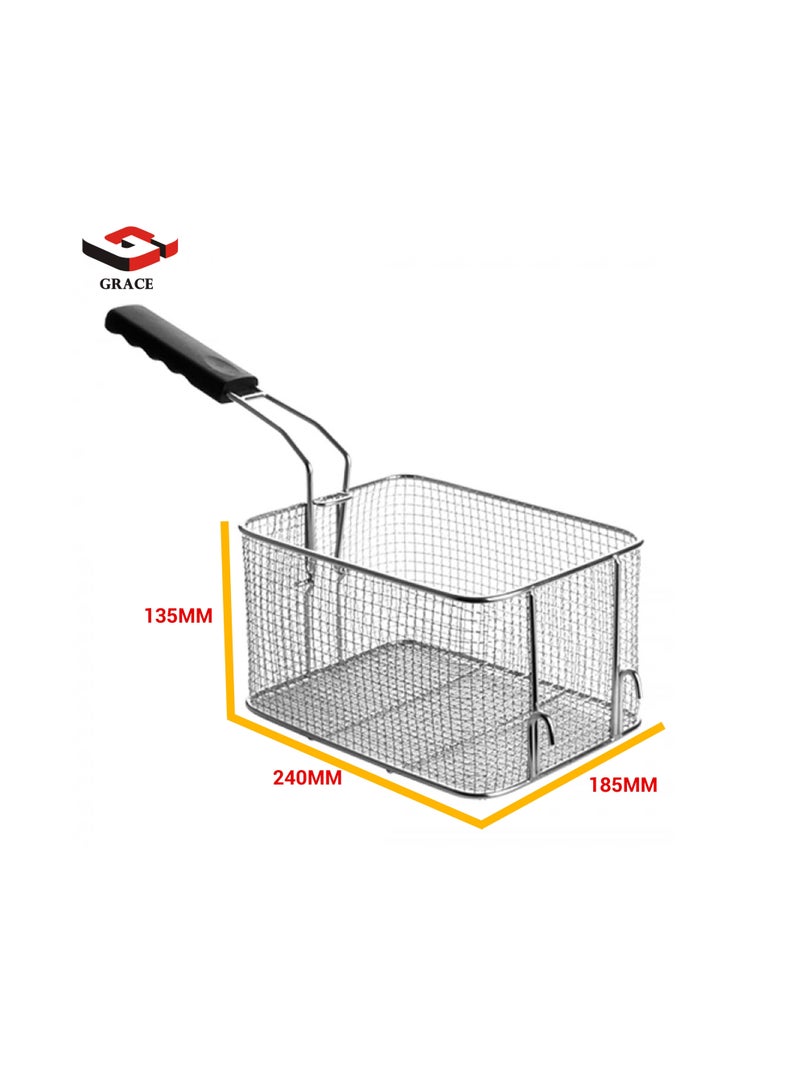 GRACE

135MM

240MM

185MM