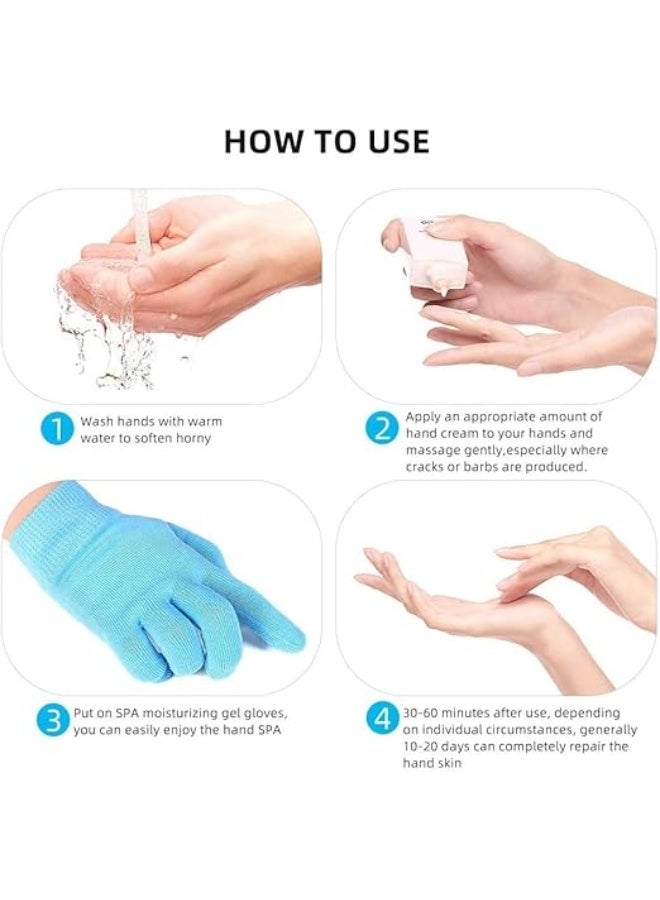 HOW TO USE

1 Wash hands with warm water to soften horny

2 Apply an appropriate amount of hand cream to your hands and massage gently,especially where cracks or barbs are produced.

3 Put on SPA moisturizing gel gloves, you can easily enjoy the hand SPA

4 30-60 minutes after use, depending on individual circumstances, generally 10-20 days can completely repair the hand skin