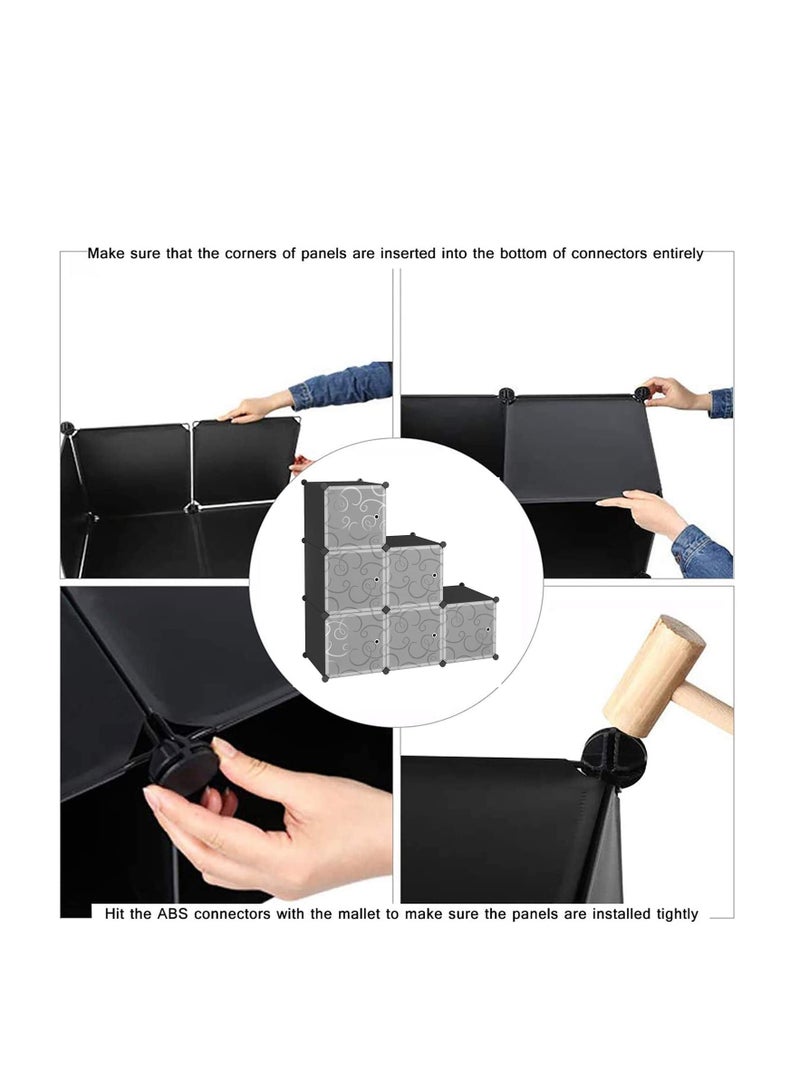 Make sure that the corners of panels are inserted into the bottom of connectors entirely

Hit the ABS connectors with the mallet to make sure the panels are installed tightly