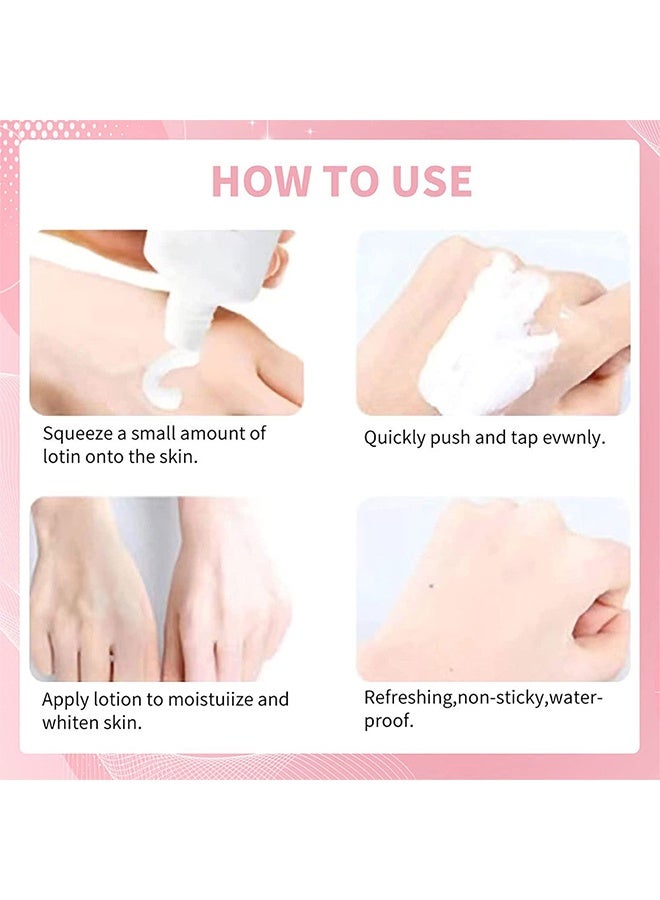 HOW TO USE

Squeeze a small amount of lotin onto the skin.

Quickly push and tap evwnly.

Apply lotion to moistuiize and whiten skin.

Refreshing,non-sticky,waterproof.