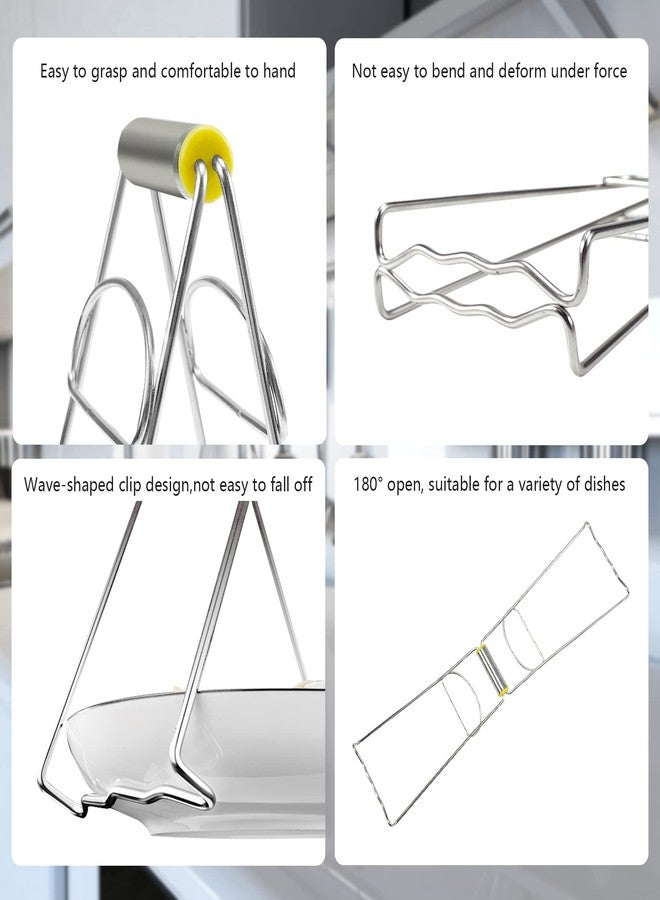 Easy to grasp and comfortable to hand

Not easy to bend and deform under force

Wave-shaped clip design,not easy to fall off

180° open, suitable for a variety of dishes