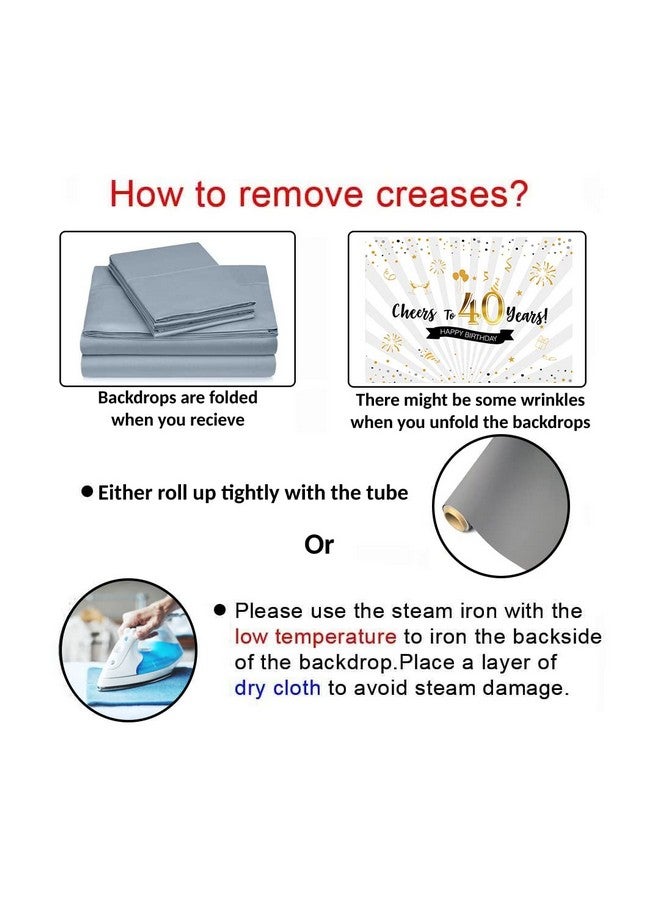 How to remove creases?

Cheers To 40 Years!
HAPPY BIRTHDAY

Backdrops are folded when you recieve

There might be some wrinkles when you unfold the backdrops

● Either roll up tightly with the tube

Or

● Please use the steam iron with the low temperature to iron the backside of the backdrop.Place a layer of dry cloth to avoid steam damage.