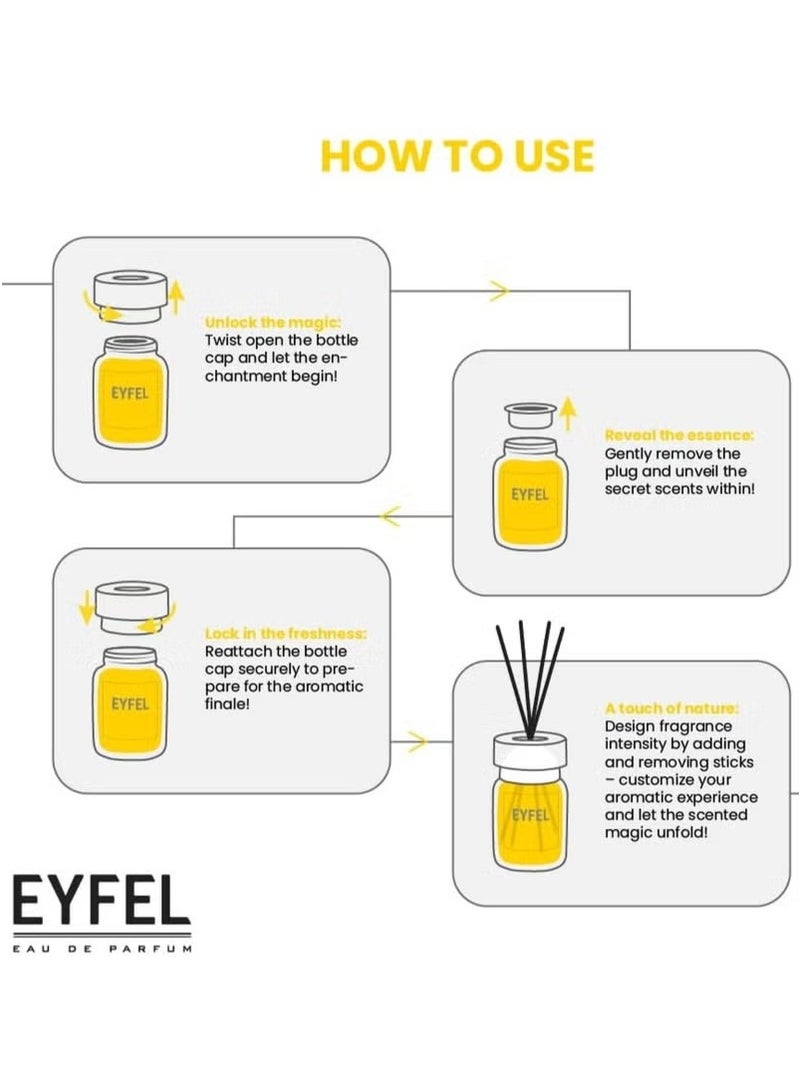 HOW TO USE

EYFEL

Unlock the magic:
Twist open the bottle cap and let the enchantment begin!

EYFEL

Reveal the essence:
Gently remove the plug and unveil the secret scents within!

EYFEL

Lock in the freshness:
Reattach the bottle cap securely to prepare for the aromatic finale!

EYFEL

A touch of nature:
Design fragrance intensity by adding and removing sticks – customize your aromatic experience and let the scented magic unfold!

EYFEL
EAU DE PARFUM