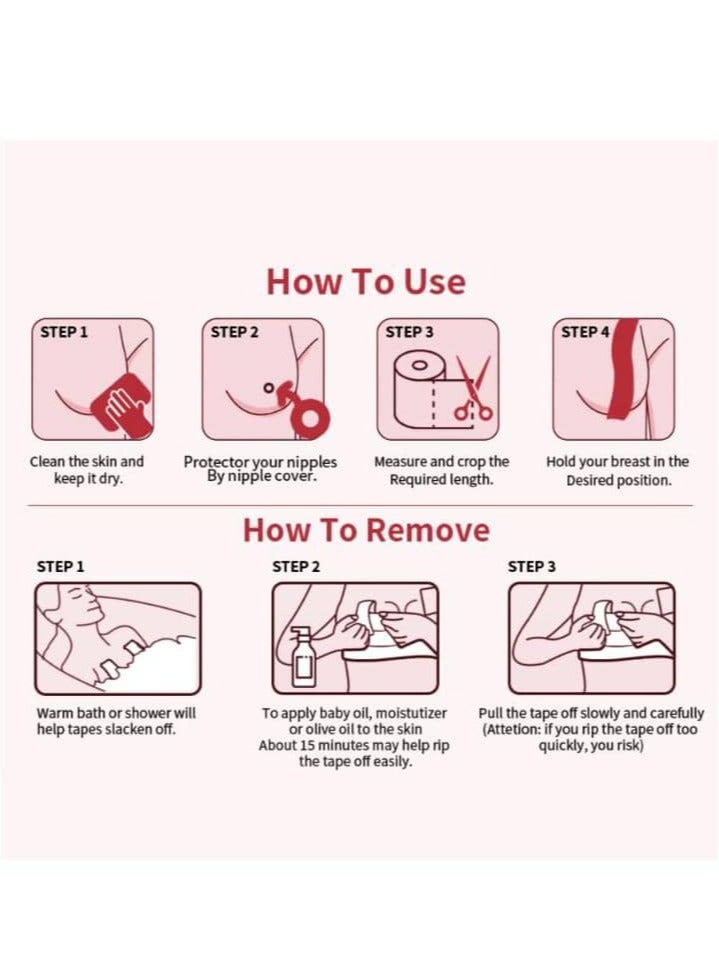 How To Use

STEP 1

Clean the skin and keep it dry.

STEP 2

Protector your nipples By nipple cover.

STEP 3

Measure and crop the Required length.

STEP 4

Hold your breast in the Desired position.

How To Remove

STEP 1

Warm bath or shower will help tapes slacken off.

STEP 2

To apply baby oil, moistutizer or olive oil to the skin About 15 minutes may help rip the tape off easily.

STEP 3

Pull the tape off slowly and carefully (Attetion: if you rip the tape off too quickly, you risk)