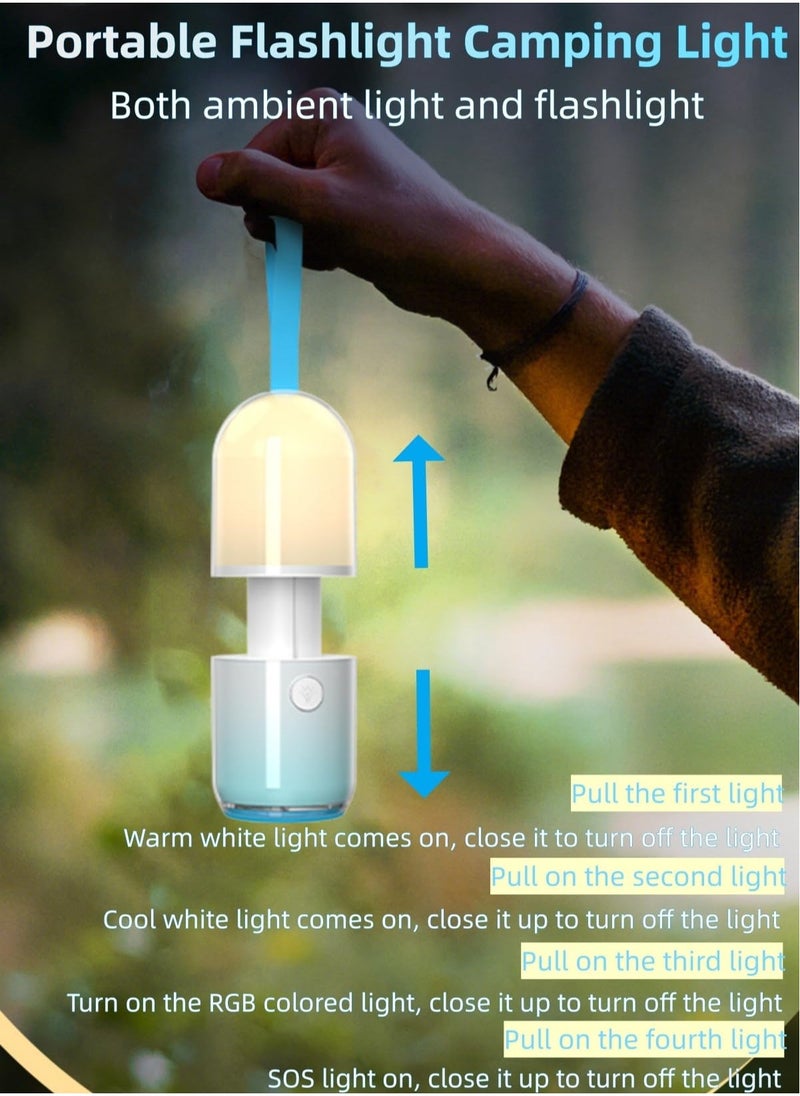 Portable Flashlight Camping Light
Both ambient light and flashlight

Pull the first light
Warm white light comes on, close it to turn off the light
Pull on the second light
Cool white light comes on, close it up to turn off the light
Pull on the third light
Turn on the RGB colored light, close it up to turn off the light
Pull on the fourth light
SOS light on, close it up to turn off the light