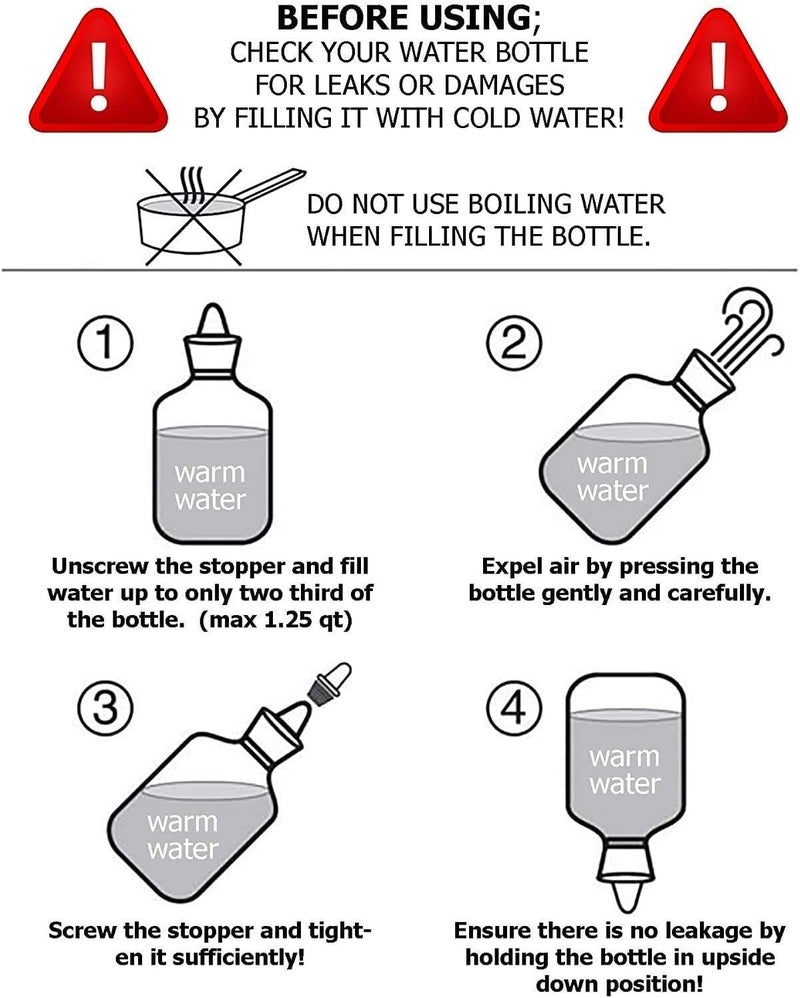 !

BEFORE USING;
CHECK YOUR WATER BOTTLE FOR LEAKS OR DAMAGES BY FILLING IT WITH COLD WATER!

!

DO NOT USE BOILING WATER WHEN FILLING THE BOTTLE.

①

warm water

Unscrew the stopper and fill water up to only two third of the bottle. (max 1.25 qt)

②

warm water

Expel air by pressing the bottle gently and carefully.

③

warm water

Screw the stopper and tighten it sufficiently!

④

warm water

Ensure there is no leakage by holding the bottle in upside down position!