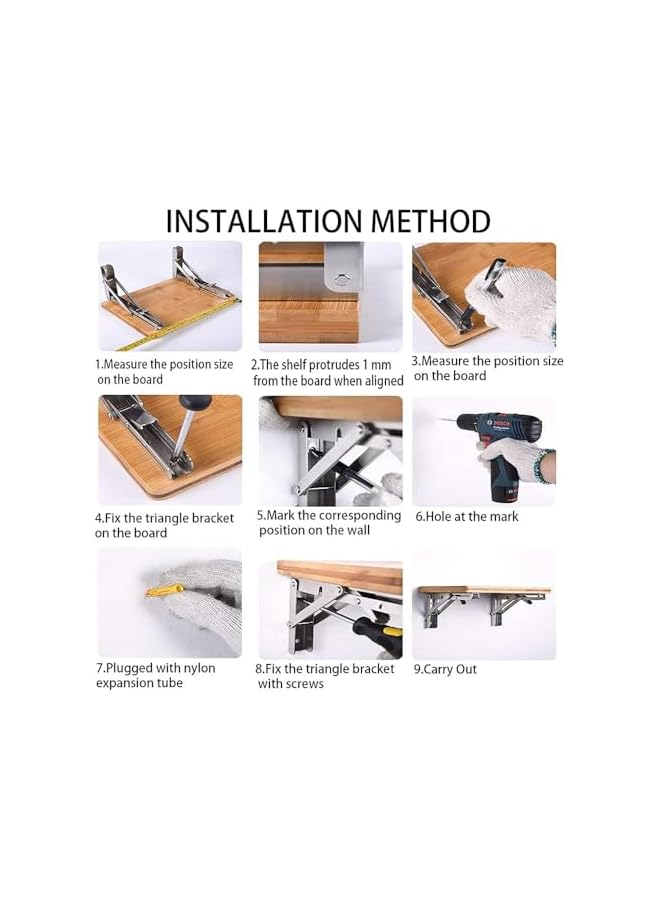 INSTALLATION METHOD

1.Measure the position size on the board

2.The shelf protrudes 1 mm from the board when aligned

3.Measure the position size on the board

4.Fix the triangle bracket on the board

5.Mark the corresponding position on the wall

BOSCH

6.Hole at the mark

7.Plugged with nylon expansion tube

8.Fix the triangle bracket with screws

9.Carry Out