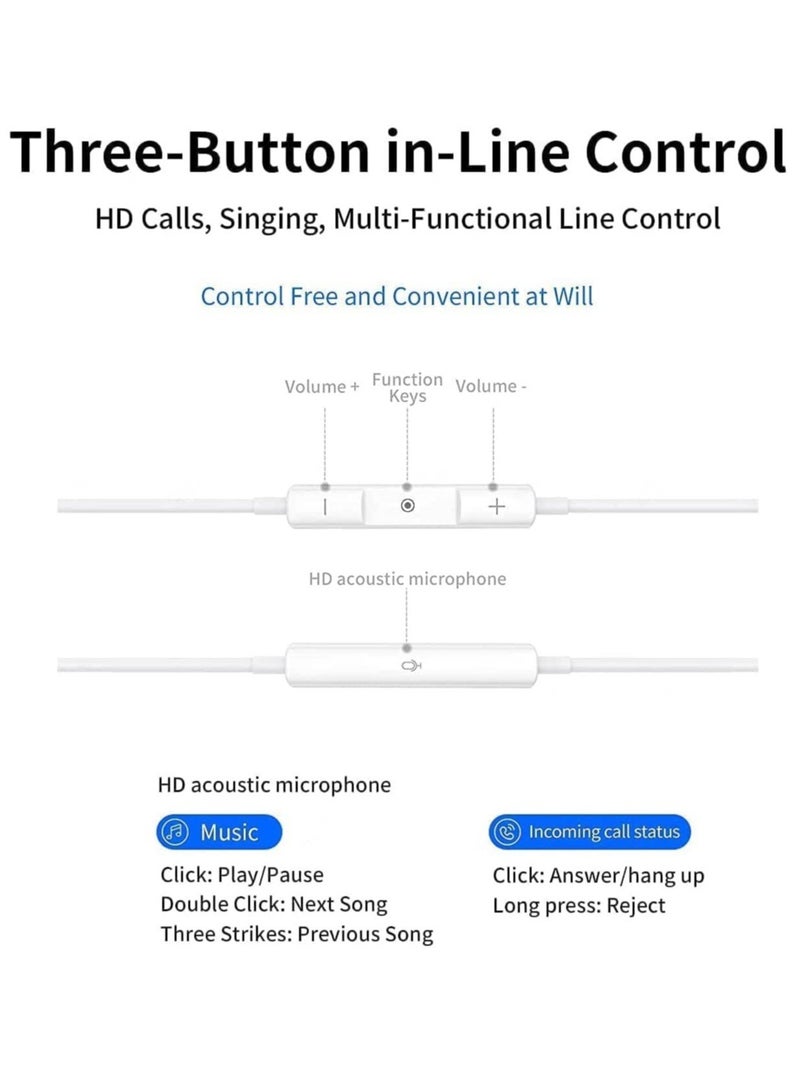 Three-Button in-Line Control

HD Calls, Singing, Multi-Functional Line Control

Control Free and Convenient at Will

Volume + Function Keys Volume -

HD acoustic microphone

HD acoustic microphone

Music

Click: Play/Pause
Double Click: Next Song
Three Strikes: Previous Song

Incoming call status

Click: Answer/hang up
Long press: Reject