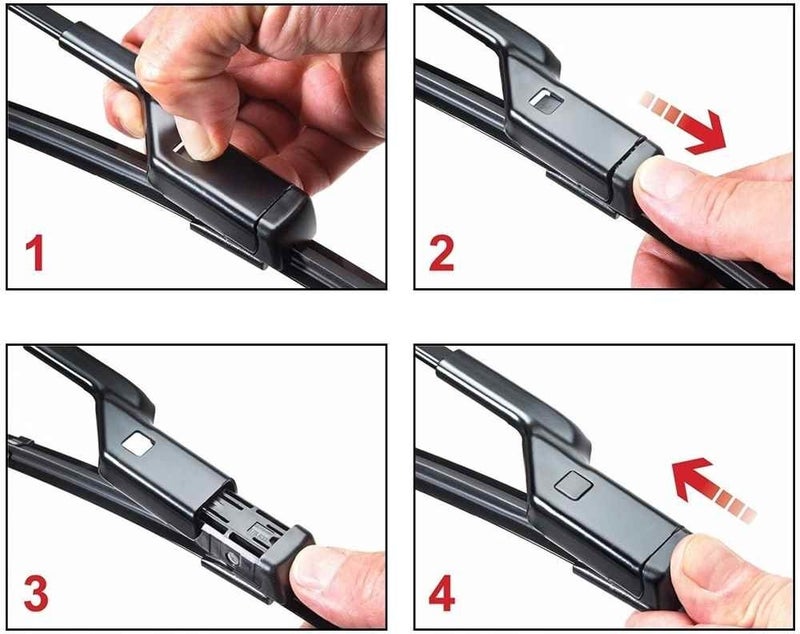 1

2

3

4