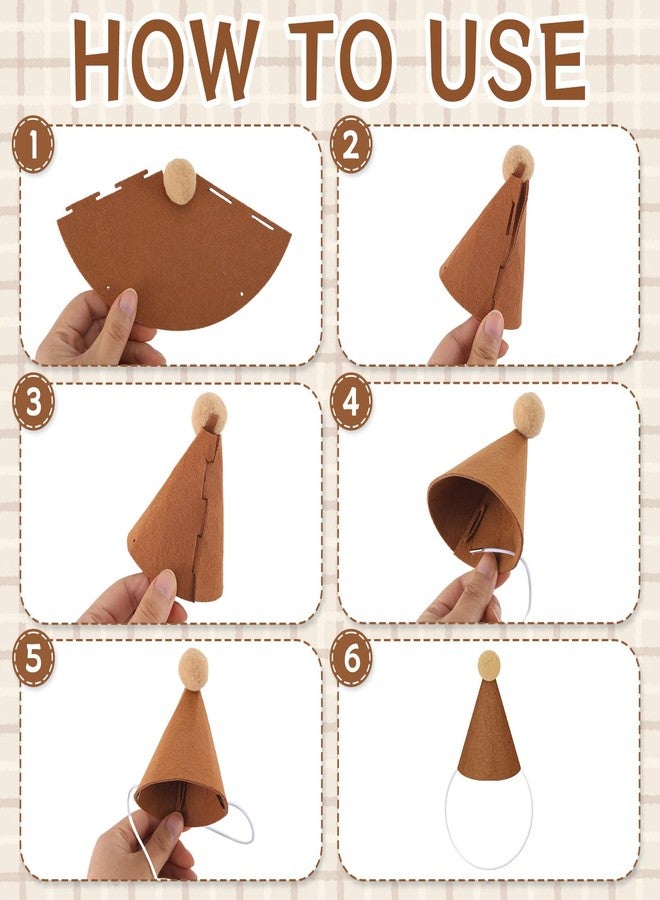 HOW TO USE

1

2

3

4

5

6