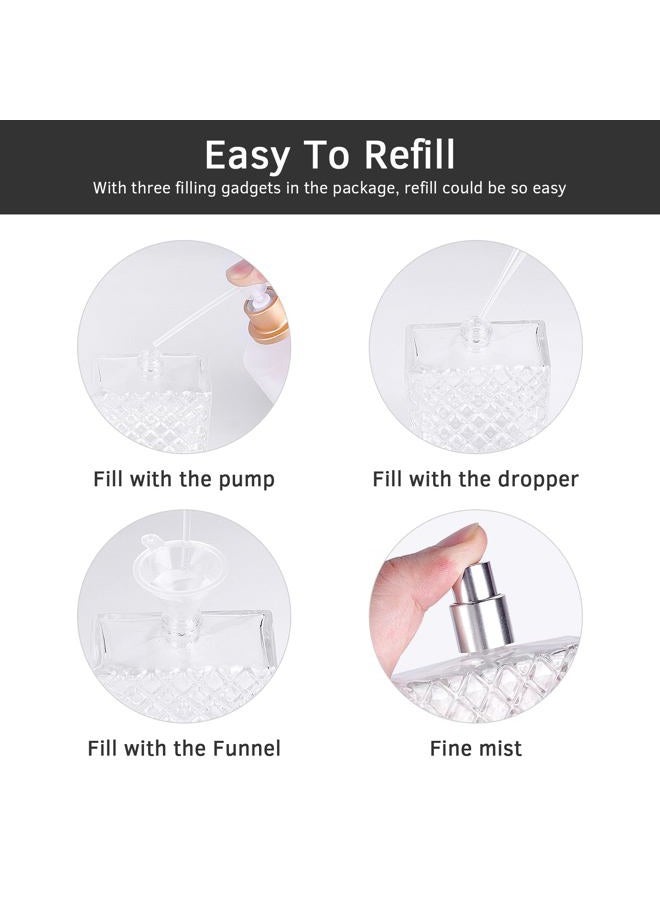 Easy To Refill
With three filling gadgets in the package, refill could be so easy

Fill with the pump

Fill with the dropper

Fill with the Funnel

Fine mist