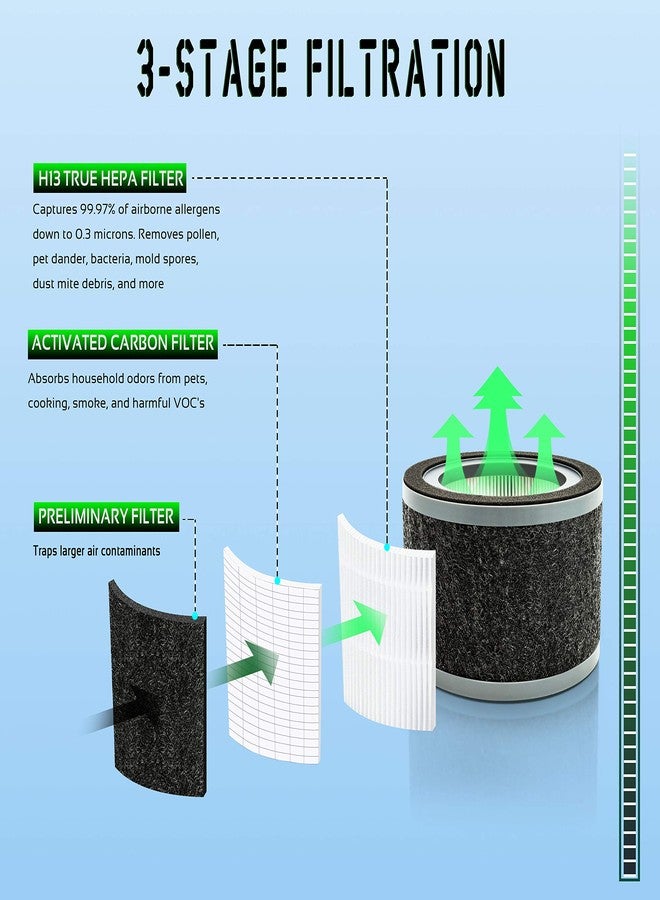 3-STAGE FILTRATION

H13 TRUE HEPA FILTER
Captures 99.97% of airborne allergens down to 0.3 microns. Removes pollen, pet dander, bacteria, mold spores, dust mite debris, and more

ACTIVATED CARBON FILTER
Absorbs household odors from pets, cooking, smoke, and harmful VOC's

PRELIMINARY FILTER
Traps larger air contaminants