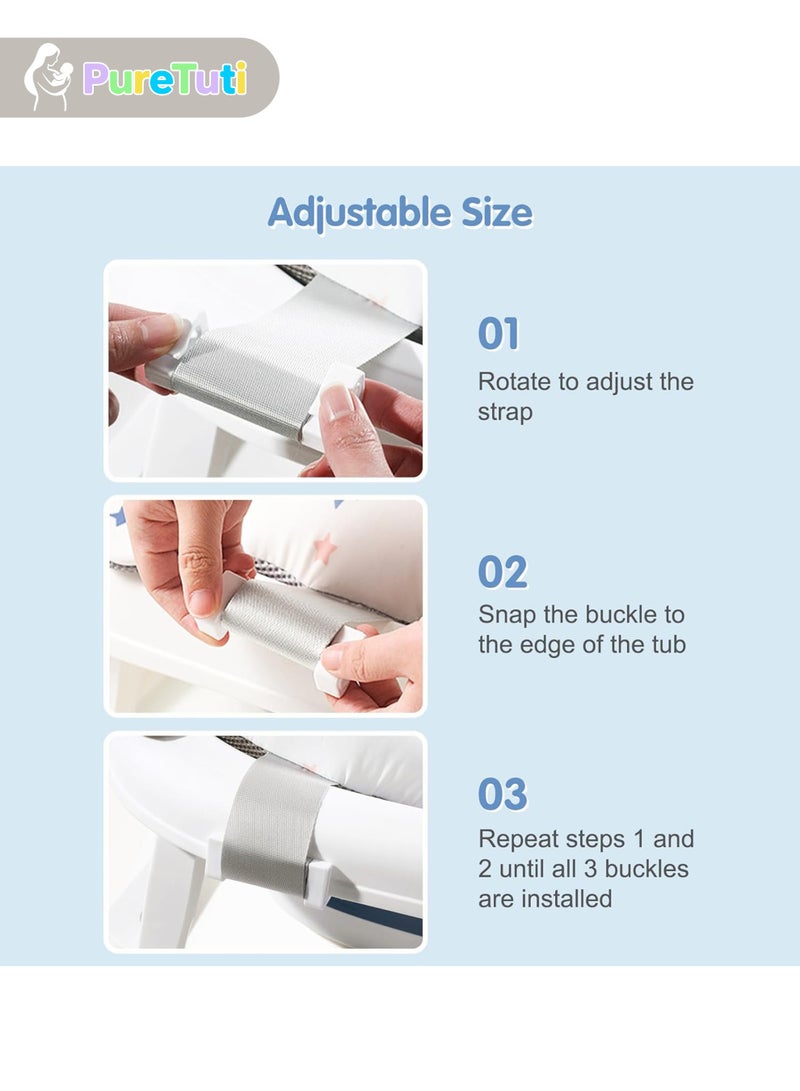 PureTuti

Adjustable Size

01
Rotate to adjust the strap

02
Snap the buckle to the edge of the tub

03
Repeat steps 1 and 2 until all 3 buckles are installed