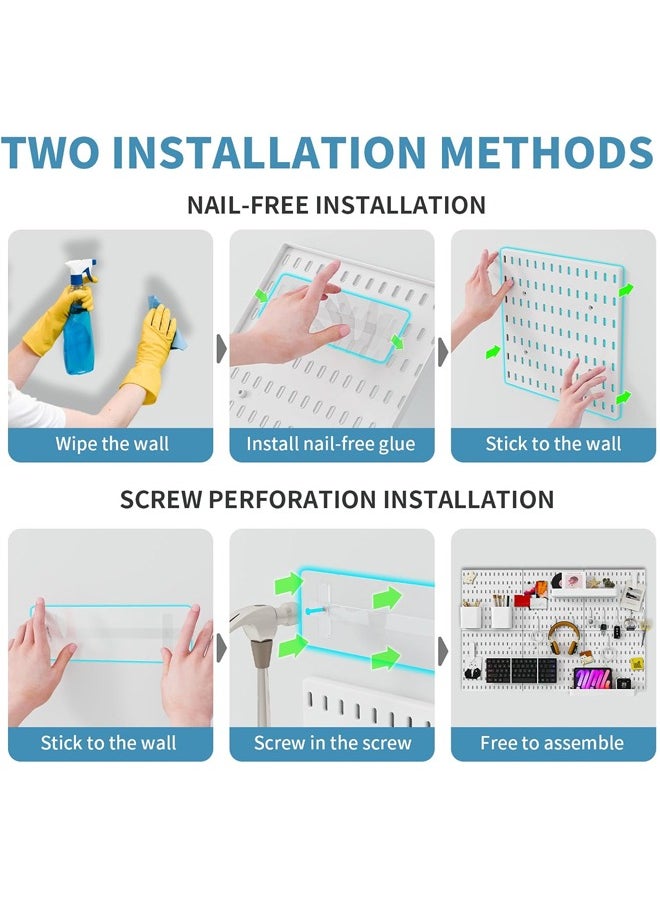 TWO INSTALLATION METHODS

NAIL-FREE INSTALLATION

Wipe the wall

Install nail-free glue

Stick to the wall

SCREW PERFORATION INSTALLATION

Stick to the wall

Screw in the screw

Free to assemble