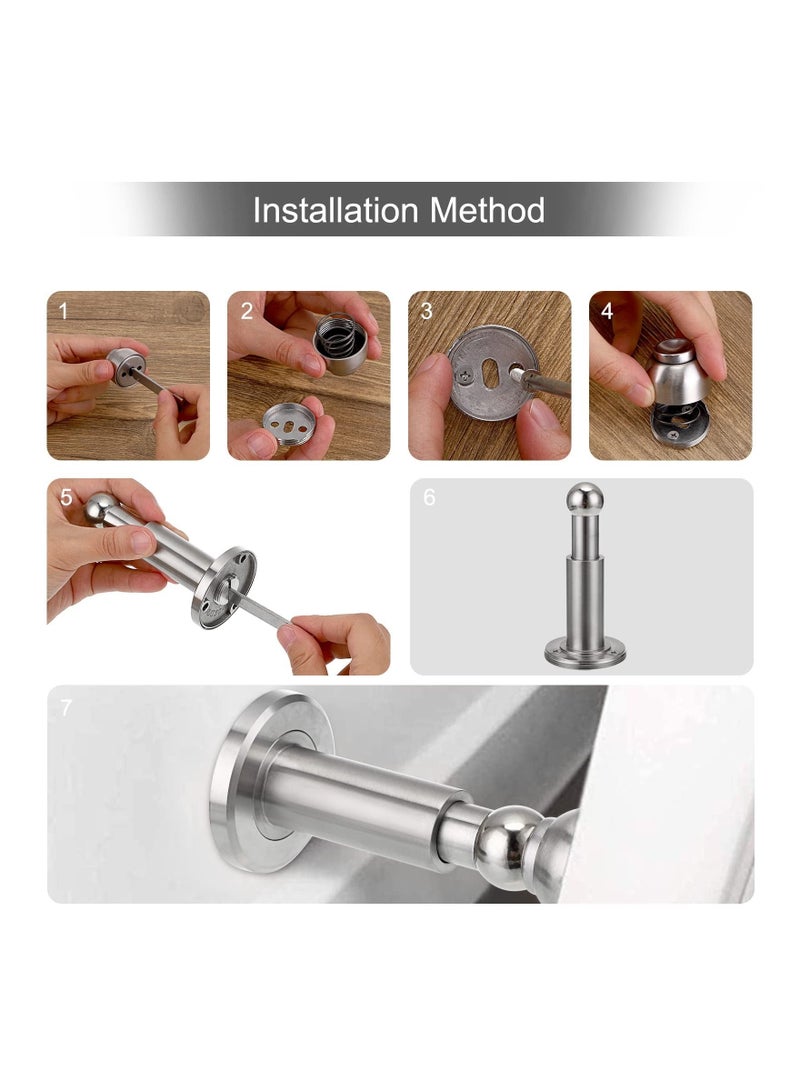 Installation Method

1

2

3

4

5

6

7