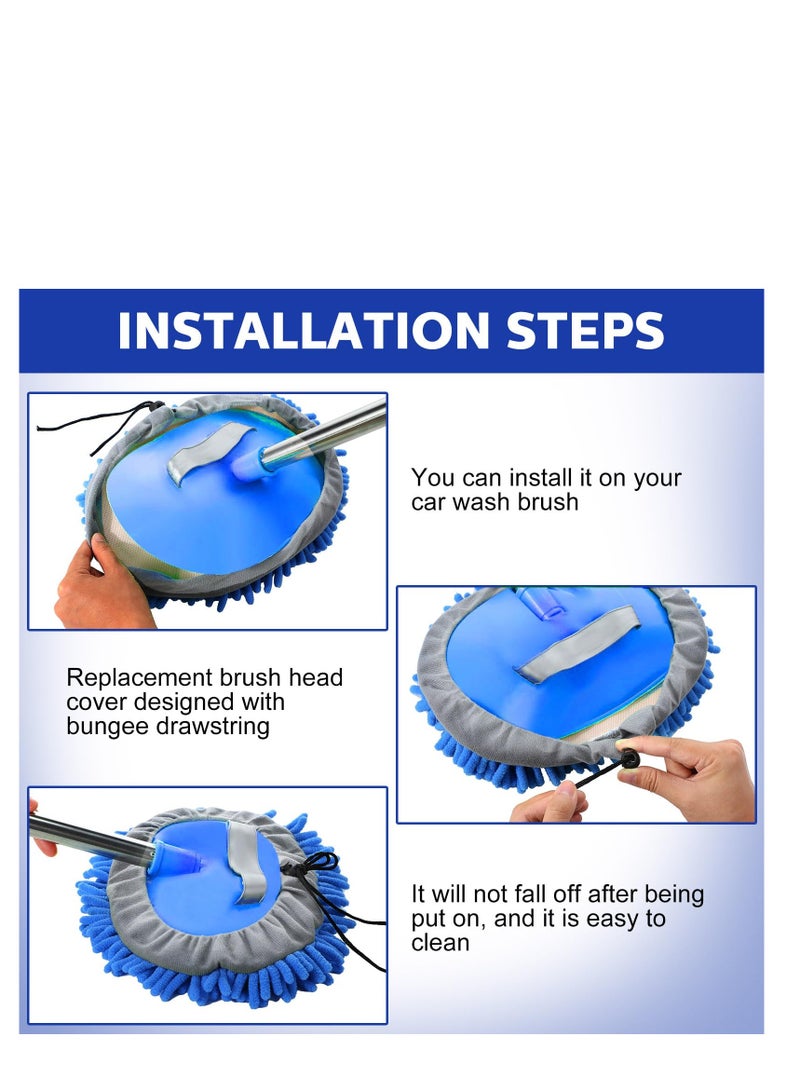 INSTALLATION STEPS

You can install it on your car wash brush

Replacement brush head cover designed with bungee drawstring

It will not fall off after being put on, and it is easy to clean