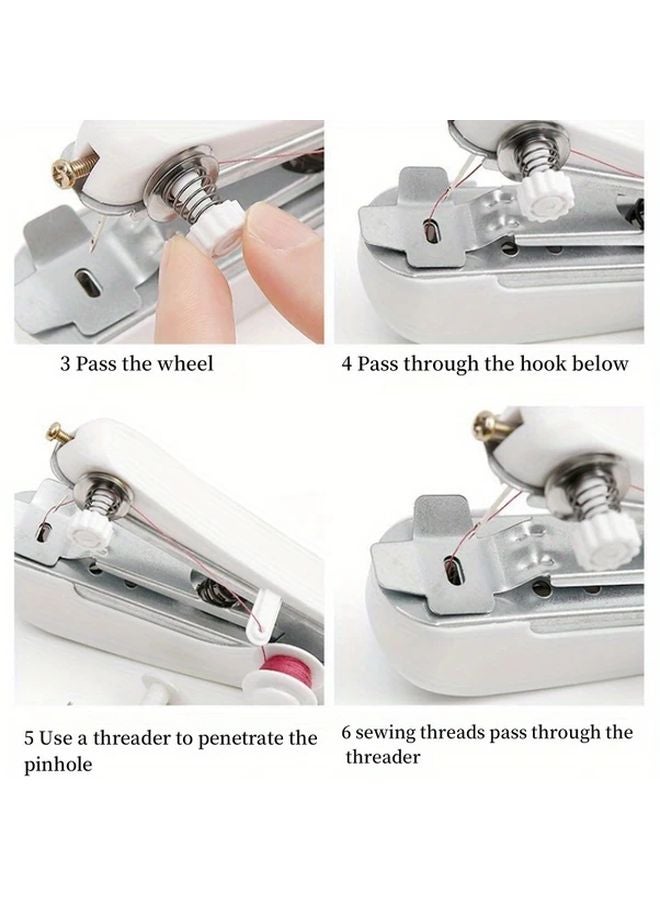 3 Pass the wheel

4 Pass through the hook below

5 Use a threader to penetrate the pinhole

6 sewing threads pass through the threader